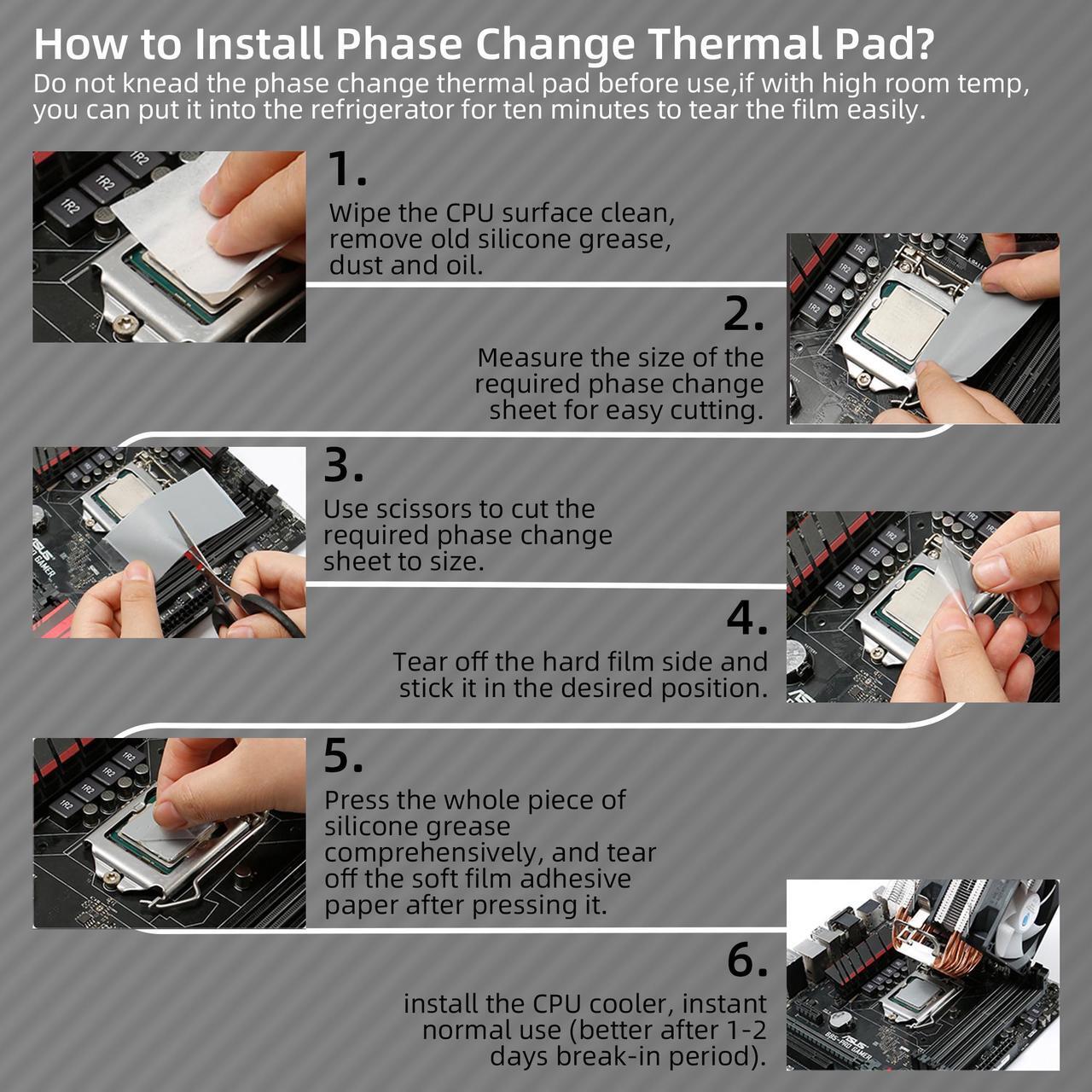 How to Install Phase Change Thermal Pad?
Do not knead the phase change thermal pad before use,if with high room temp, you can put it into the refrigerator for ten minutes to tear the film easily.

1.
Wipe the CPU surface clean, remove old silicone grease, dust and oil.

2.
Measure the size of the required phase change sheet for easy cutting.

3.
Use scissors to cut the required phase change sheet to size.

4.
Tear off the hard film side and stick it in the desired position.

5.
Press the whole piece of silicone grease comprehensively, and tear off the soft film adhesive paper after pressing it.

6.
install the CPU cooler, instant normal use (better after 1-2 days break-in period).