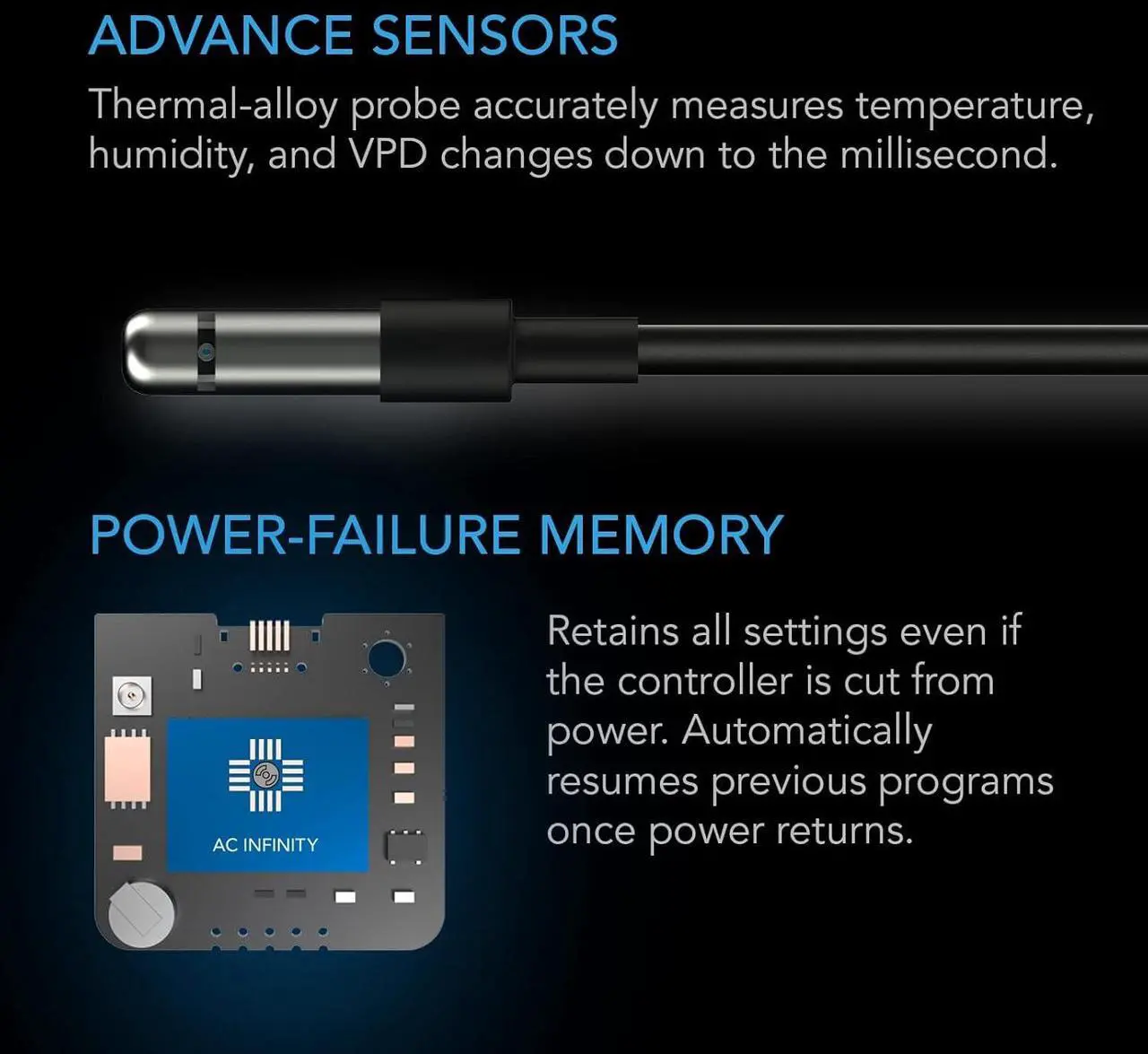 ADVANCE SENSORS

Thermal-alloy probe accurately measures temperature, humidity, and VPD changes down to the millisecond.

POWER-FAILURE MEMORY

AC INFINITY

Retains all settings even if the controller is cut from power. Automatically resumes previous programs once power returns.