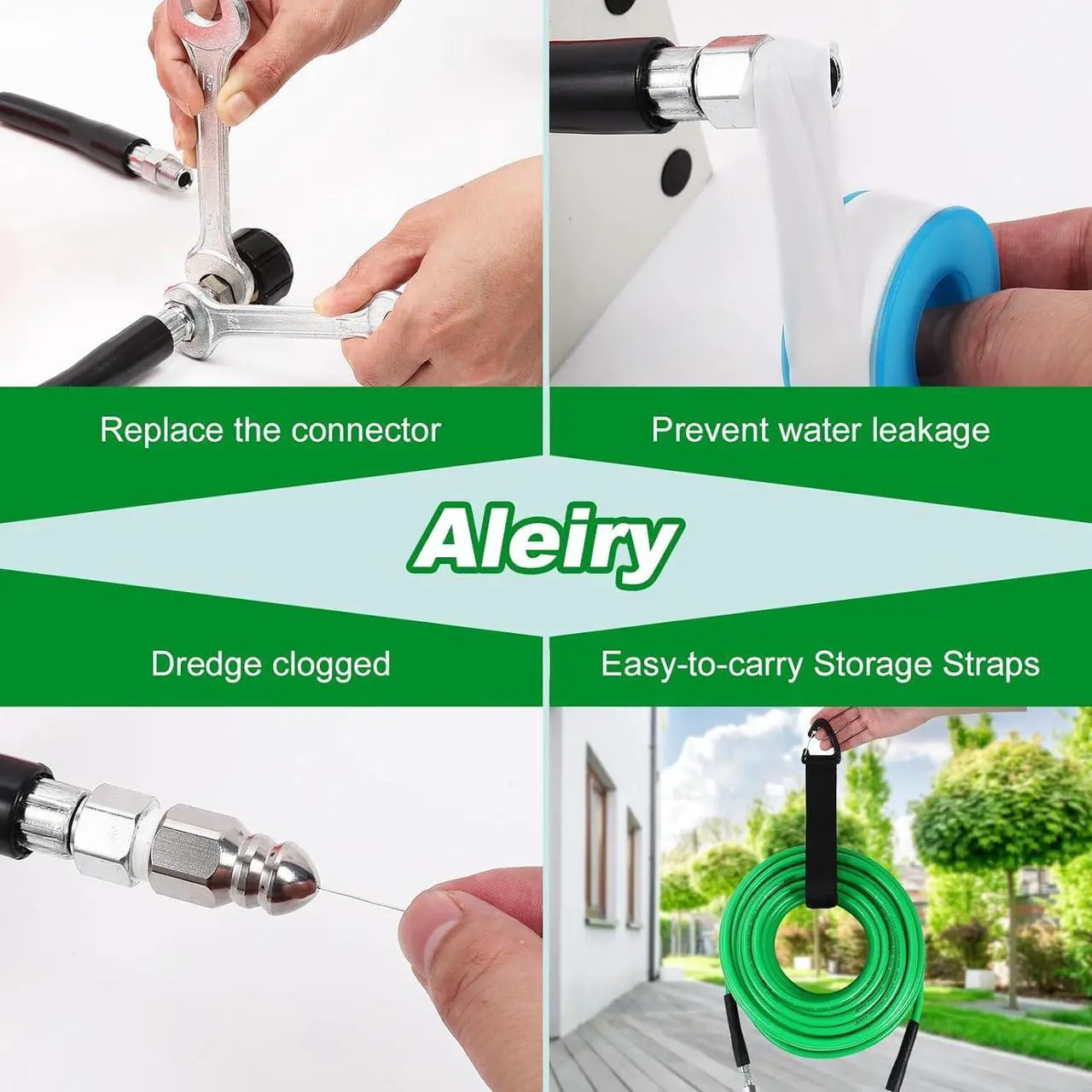 Replace the connector

Prevent water leakage

Aleiry

Dredge clogged

Easy-to-carry Storage Straps