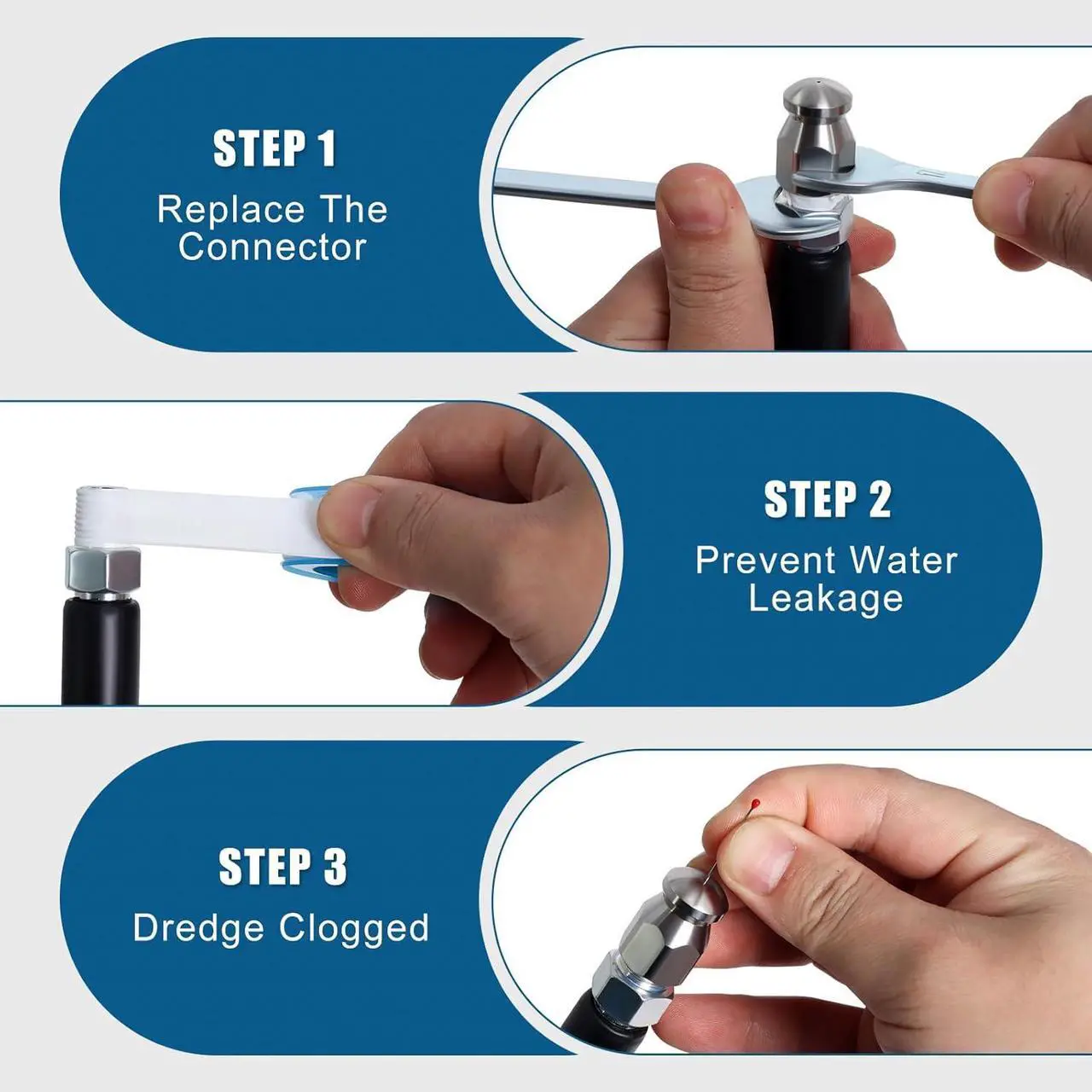 STEP 1
Replace The Connector

STEP 2
Prevent Water Leakage

STEP 3
Dredge Clogged