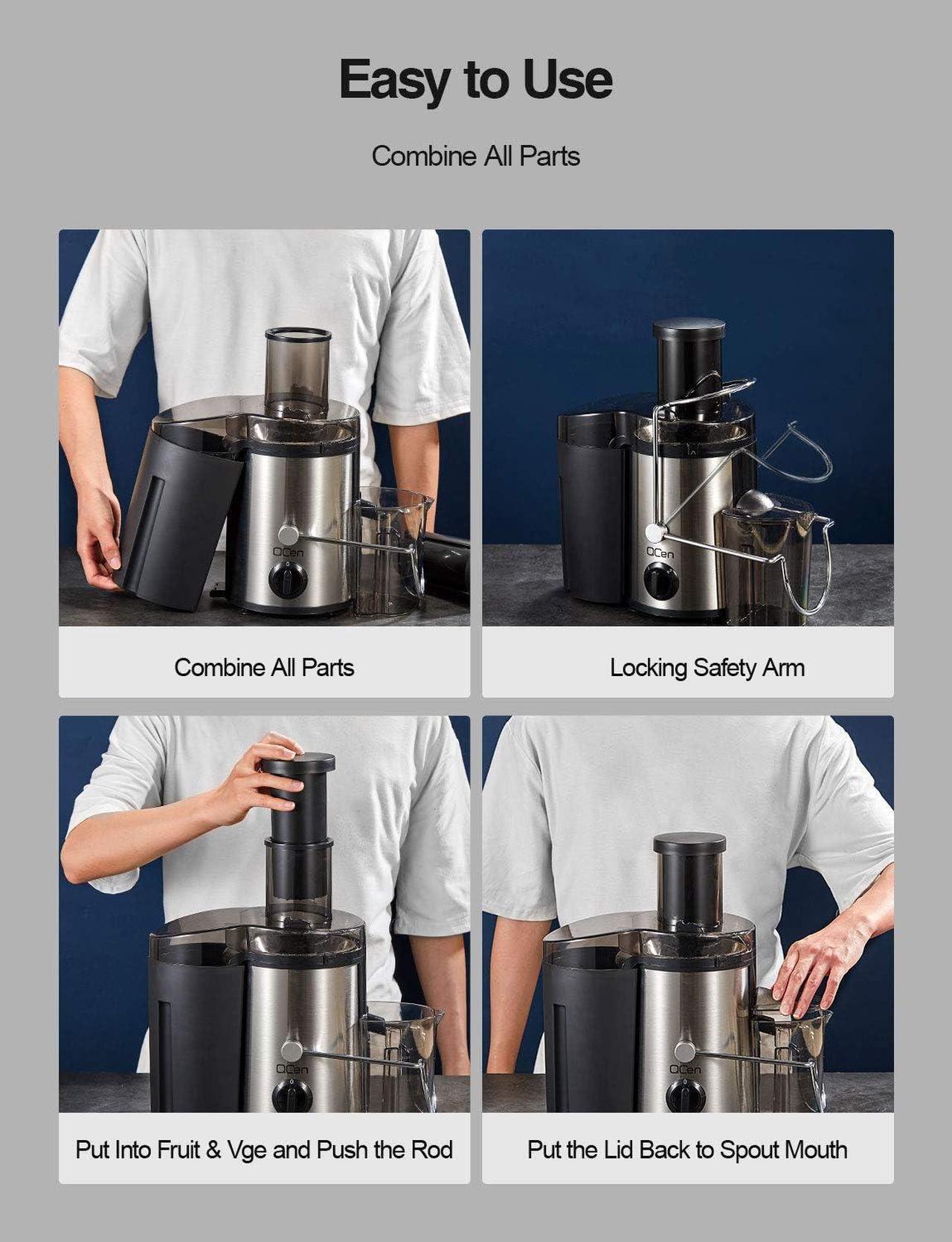 Easy to Use

Combine All Parts

QCen

Combine All Parts

QCen

Locking Safety Arm

QCen

Put Into Fruit & Vge and Push the Rod

QCen

Put the Lid Back to Spout Mouth