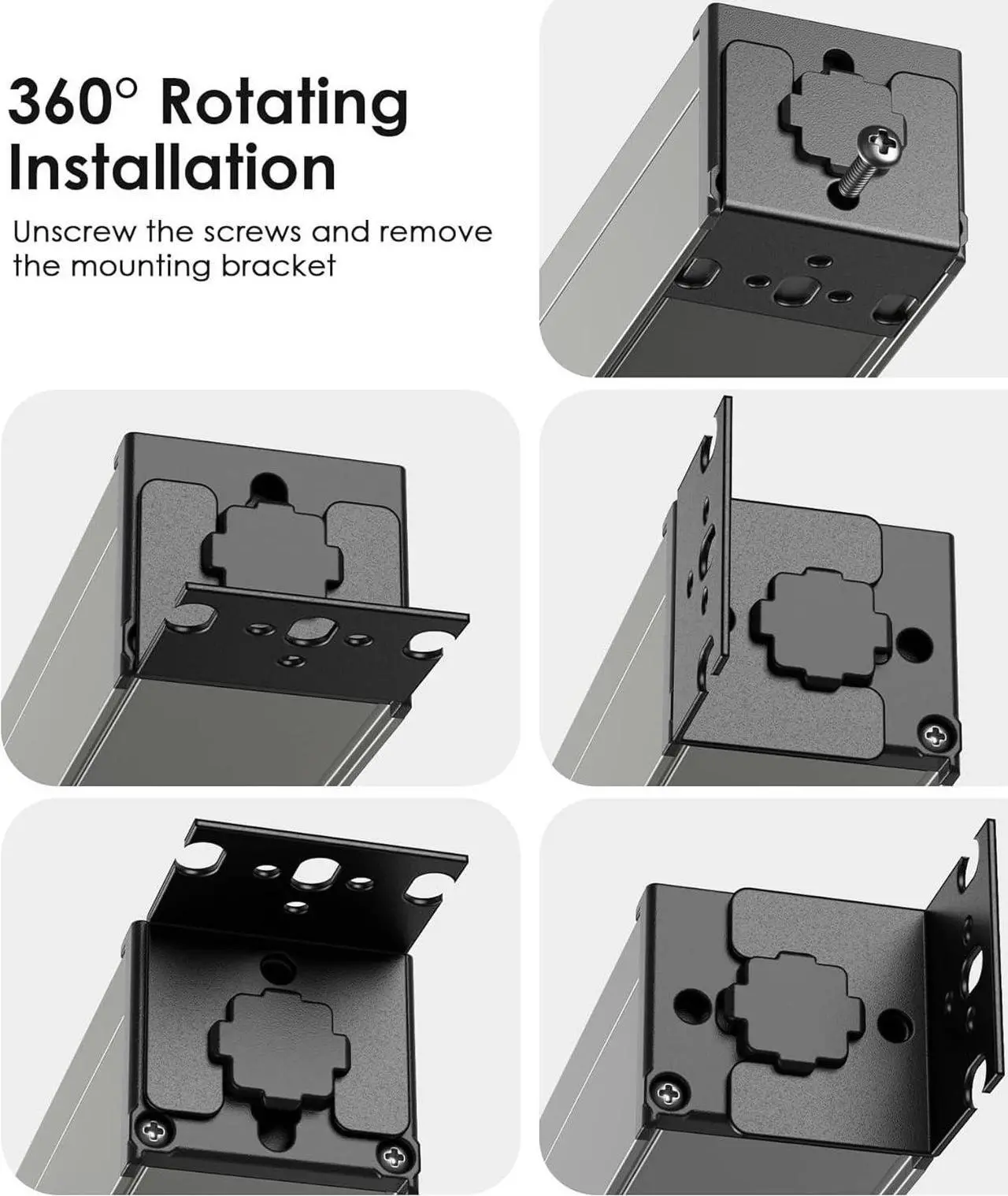 360° Rotating Installation

Unscrew the screws and remove the mounting bracket