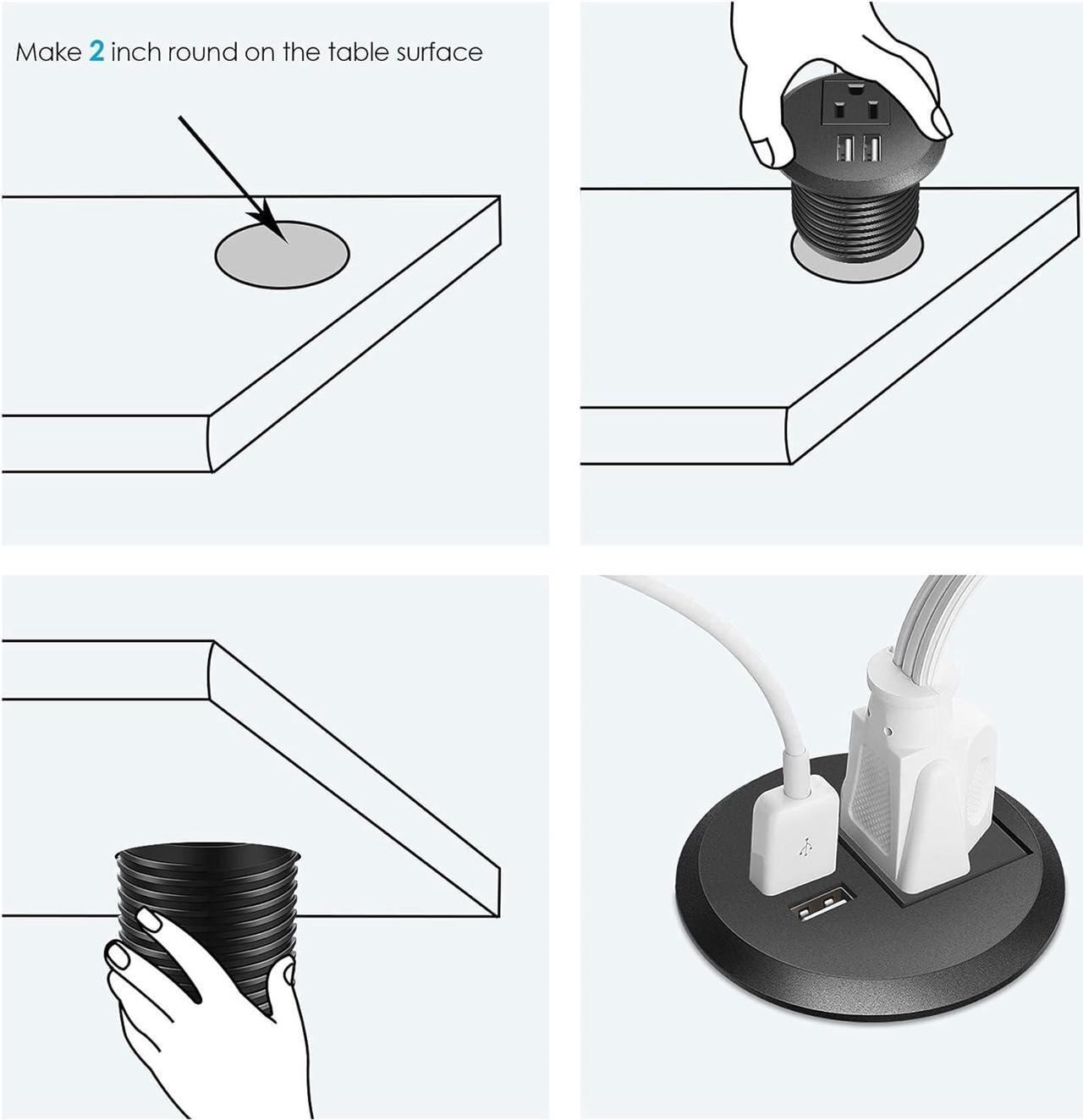 Make 2 inch round on the table surface