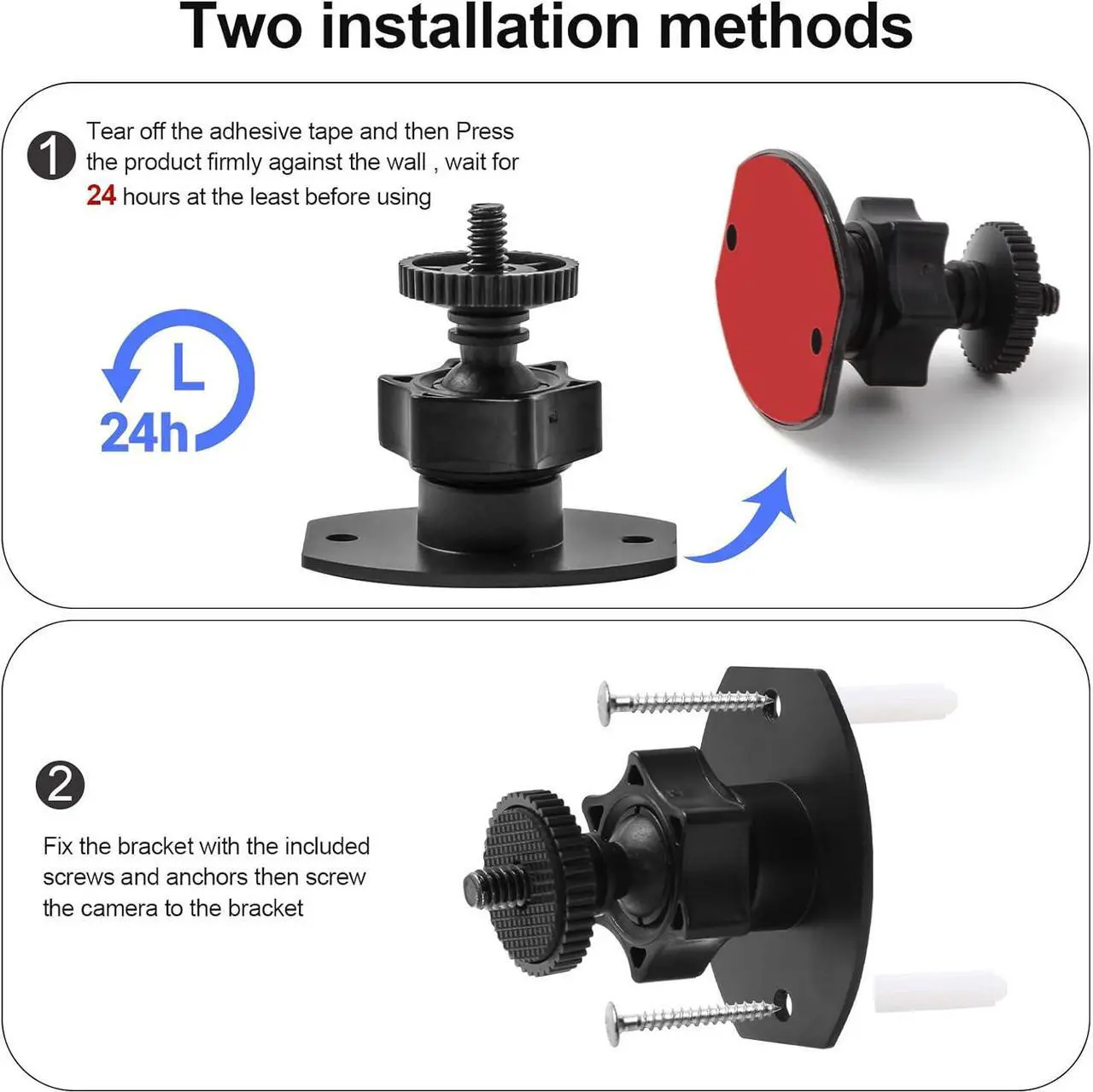 Two installation methods

1 Tear off the adhesive tape and then Press the product firmly against the wall , wait for 24 hours at the least before using

24h

2

Fix the bracket with the included screws and anchors then screw the camera to the bracket