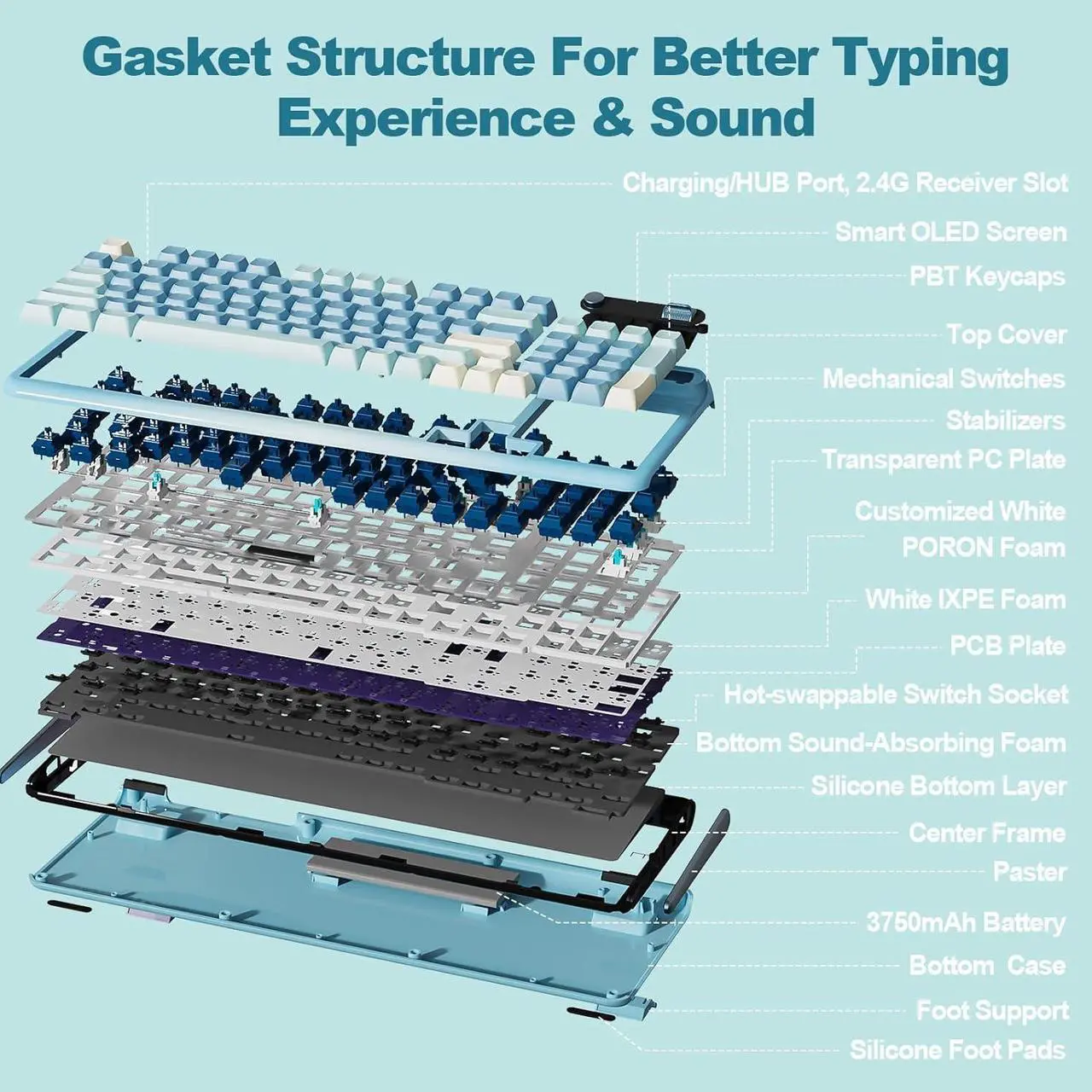 Gasket Structure For Better Typing Experience & Sound

Charging/HUB Port, 2.4G Receiver Slot

Smart OLED Screen

PBT Keycaps

Top Cover

Mechanical Switches

Stabilizers

Transparent PC Plate

Customized White PORON Foam

White IXPE Foam

PCB Plate

Hot-swappable Switch Socket

Bottom Sound-Absorbing Foam

Silicone Bottom Layer

Center Frame

Paster

3750mAh Battery

Bottom Case

Foot Support

Silicone Foot Pads