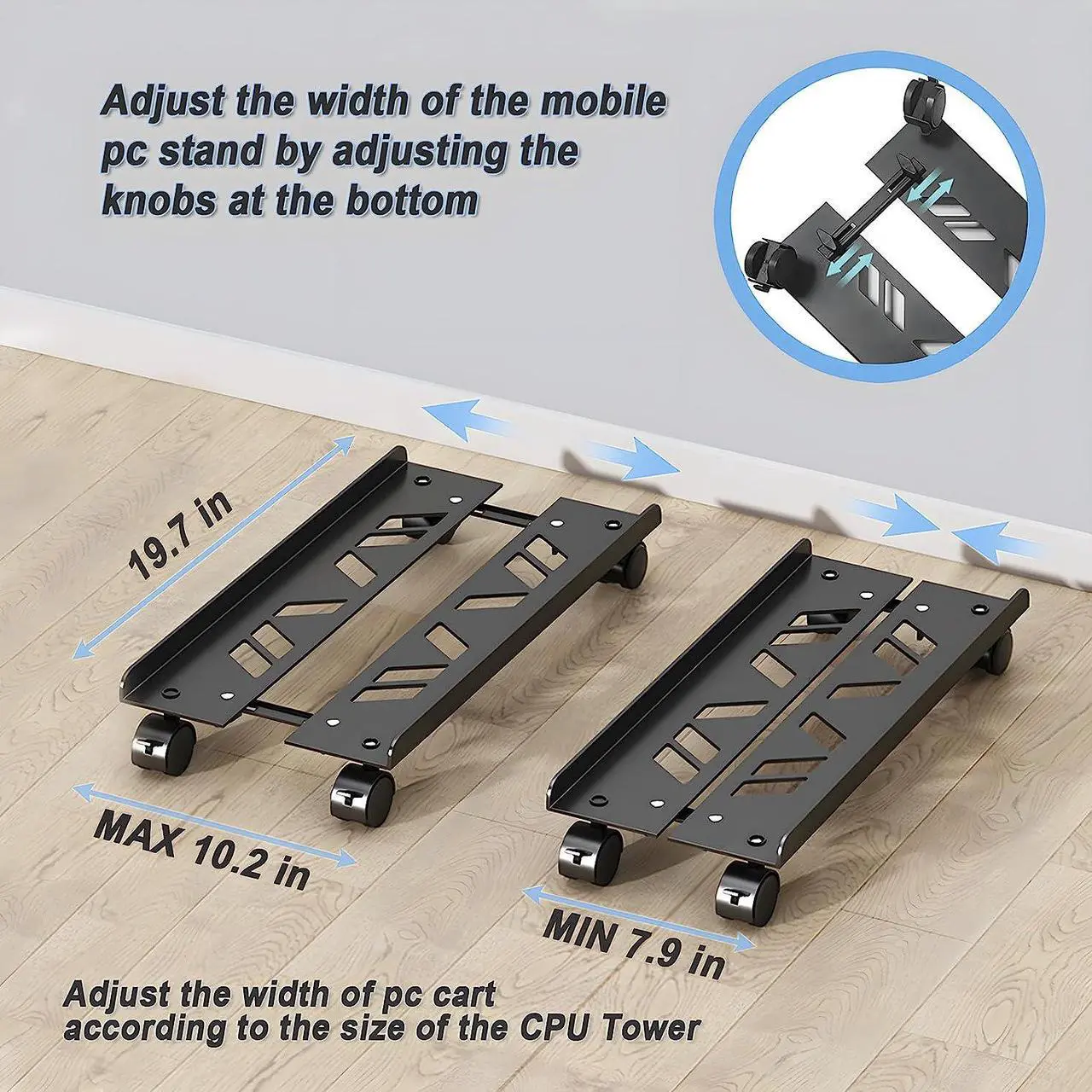 Adjust the width of the mobile pc stand by adjusting the knobs at the bottom

19.7 in

MAX 10.2 in

MIN 7.9 in

Adjust the width of pc cart according to the size of the CPU Tower