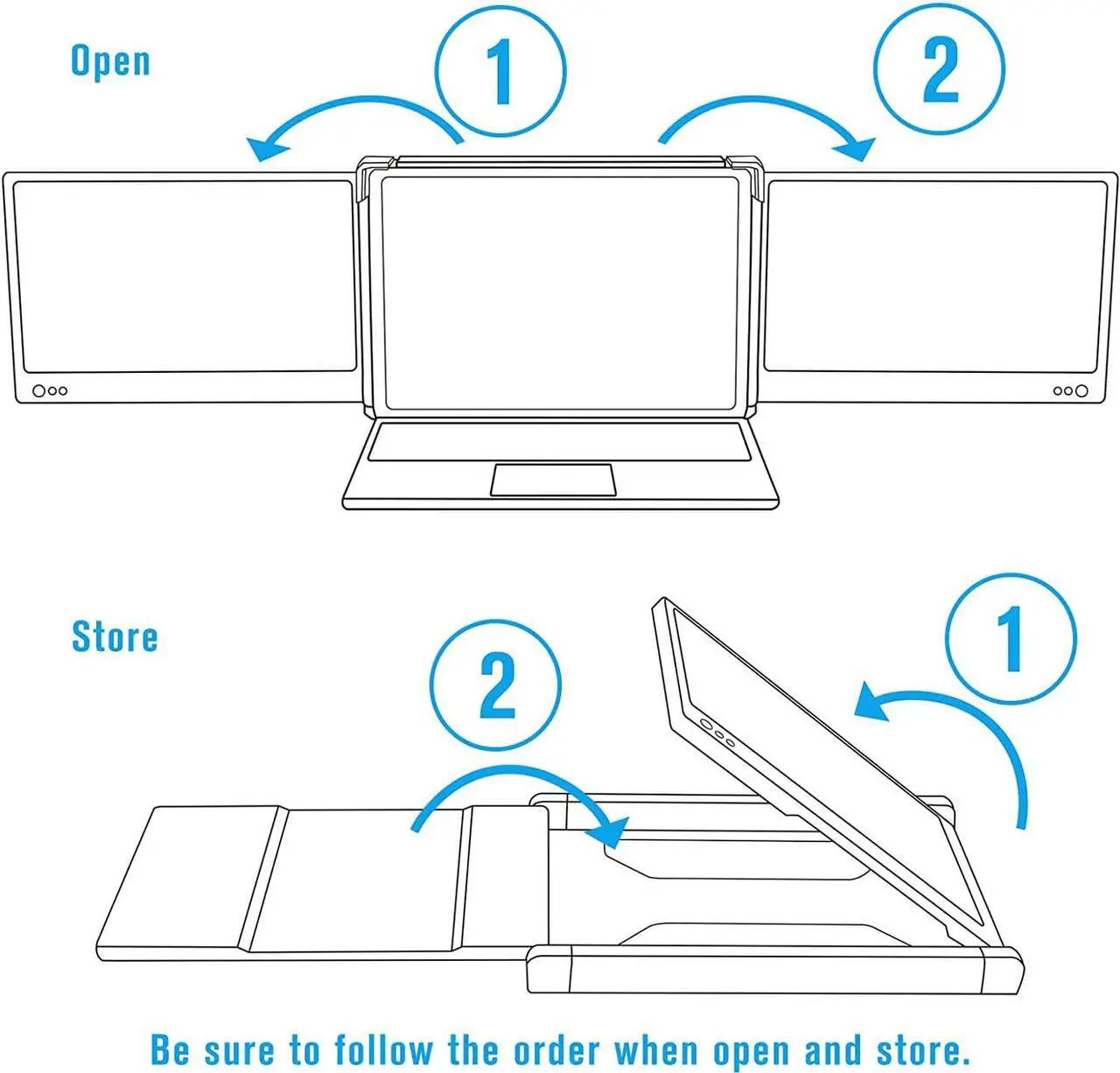 Open

1

2

Store

2

1

Be sure to follow the order when open and store.