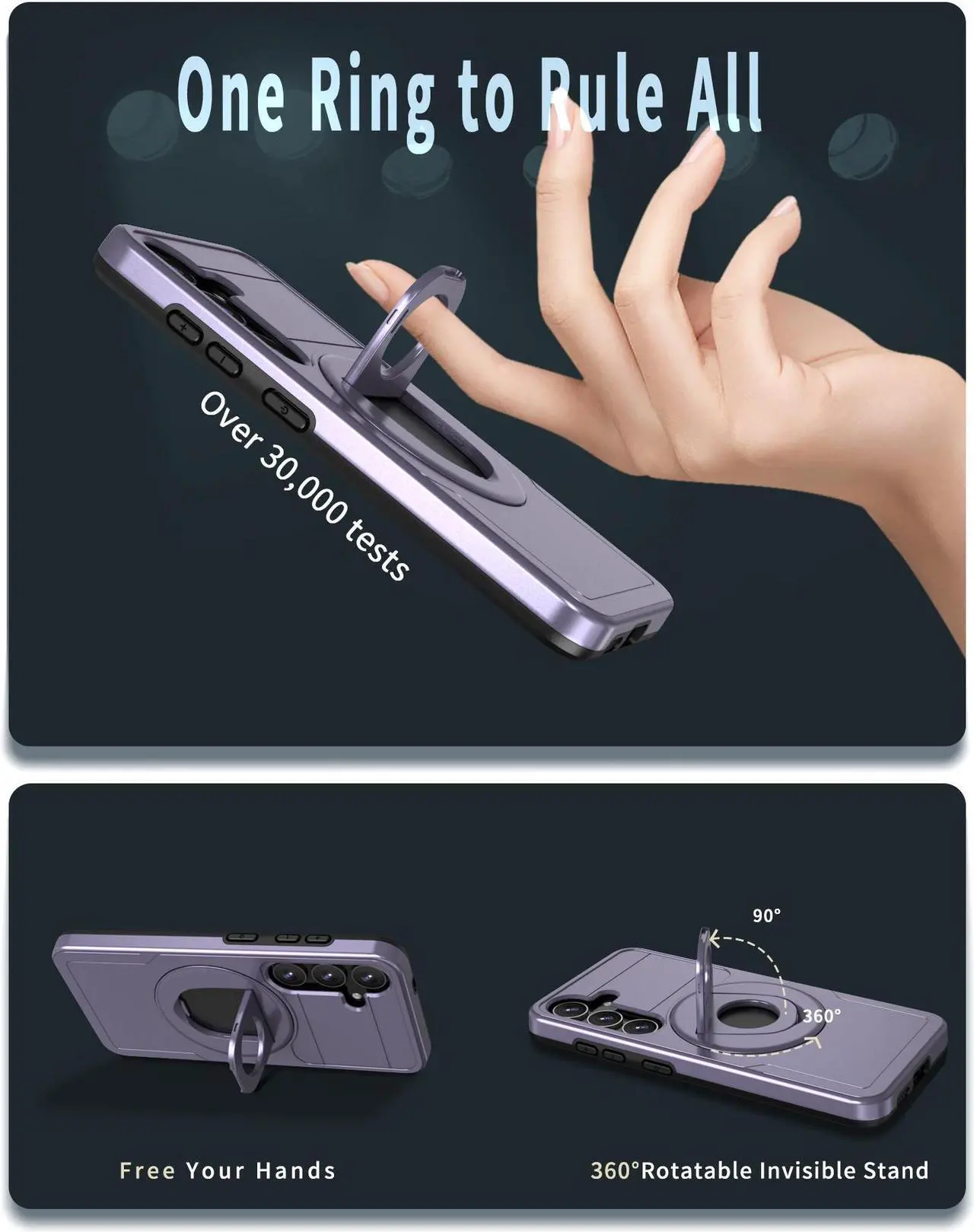 One Ring to Rule All

Over 30,000 tests

90°

360°

Free Your Hands

360°Rotatable Invisible Stand