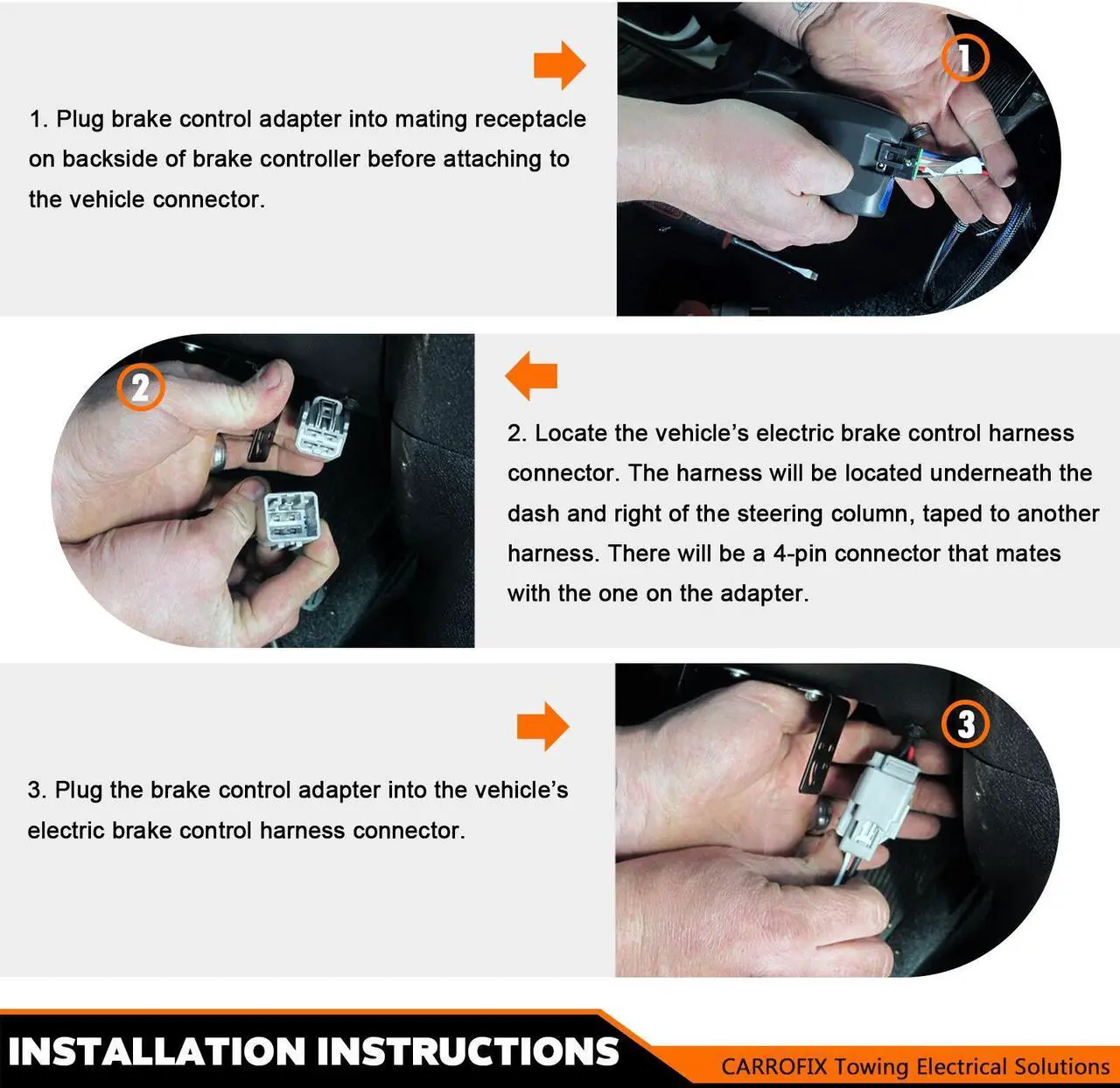 1. Plug brake control adapter into mating receptacle on backside of brake controller before attaching to the vehicle connector.

1

2

2. Locate the vehicle's electric brake control harness connector. The harness will be located underneath the dash and right of the steering column, taped to another harness. There will be a 4-pin connector that mates with the one on the adapter.

3. Plug the brake control adapter into the vehicle's electric brake control harness connector.

3

INSTALLATION INSTRUCTIONS

CARROFIX Towing Electrical Solutions