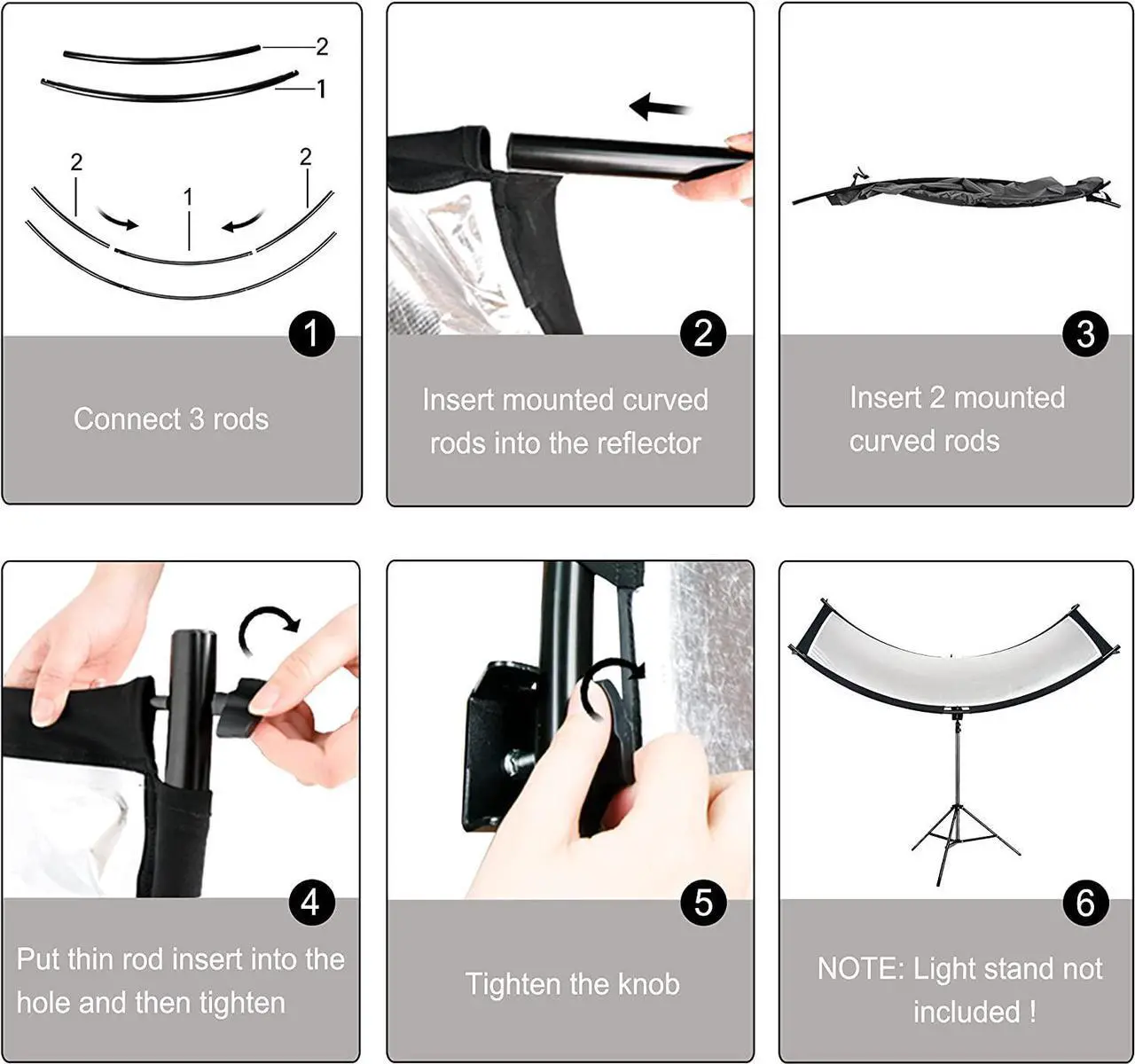 2
1
2
1
2

1

Connect 3 rods

2

Insert mounted curved rods into the reflector

3

Insert 2 mounted curved rods

4

Put thin rod insert into the hole and then tighten

5

Tighten the knob

6

NOTE: Light stand not included !