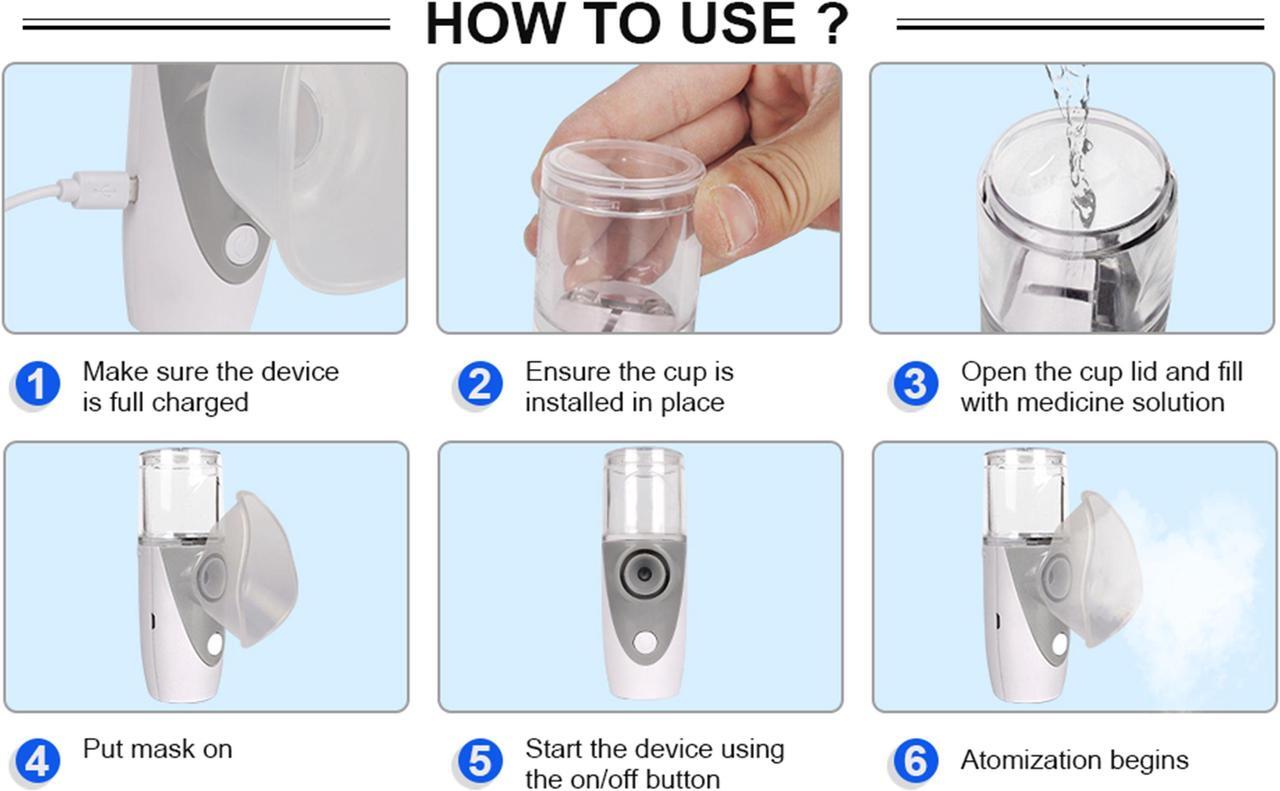 HOW TO USE ?

1 Make sure the device is full charged

2 Ensure the cup is installed in place

3 Open the cup lid and fill with medicine solution

4 Put mask on

5 Start the device using the on/off button

6 Atomization begins