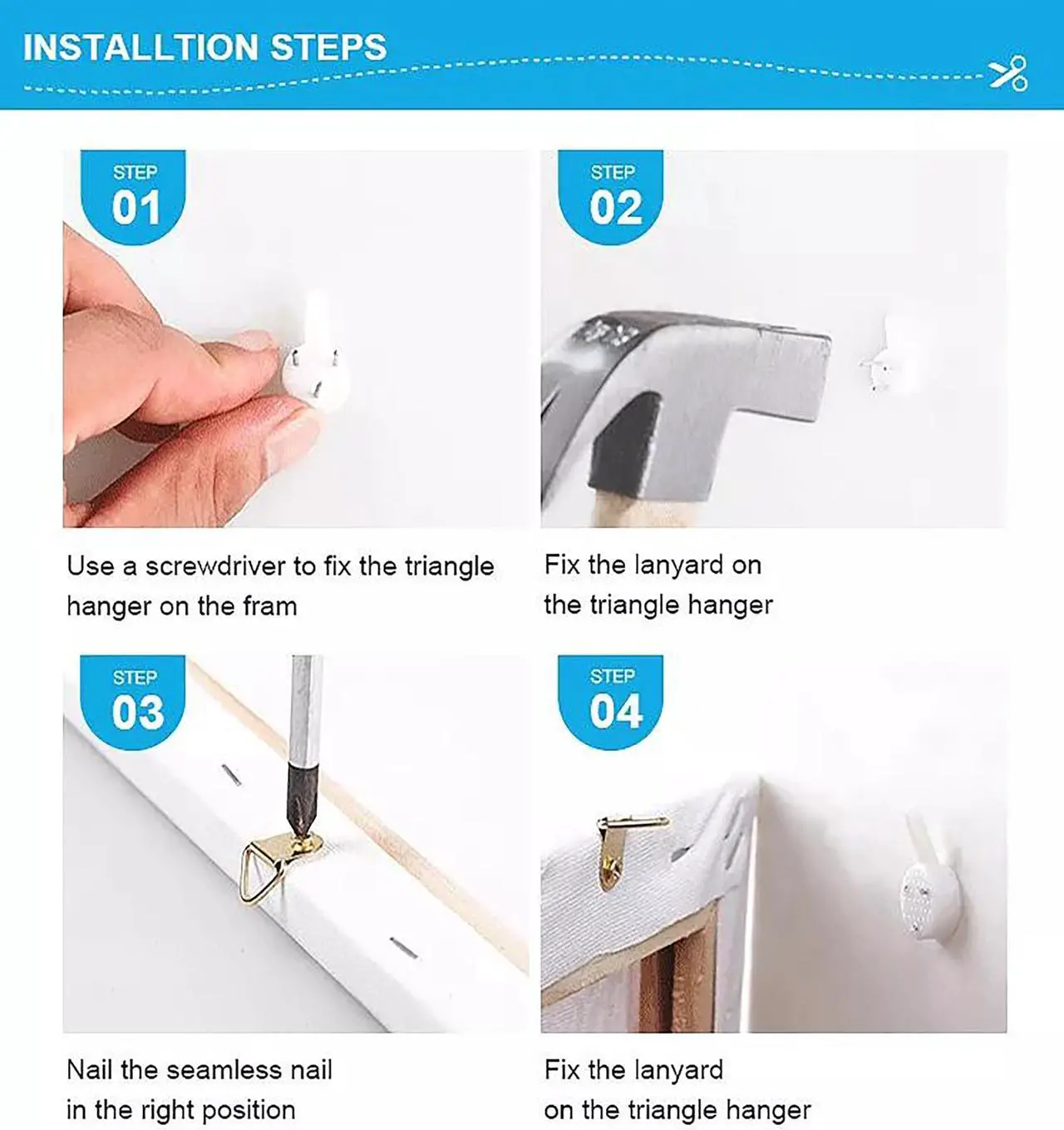 INSTALLTION STEPS

STEP 01

Use a screwdriver to fix the triangle hanger on the fram

STEP 02

Fix the lanyard on the triangle hanger

STEP 03

Nail the seamless nail in the right position

STEP 04

Fix the lanyard on the triangle hanger