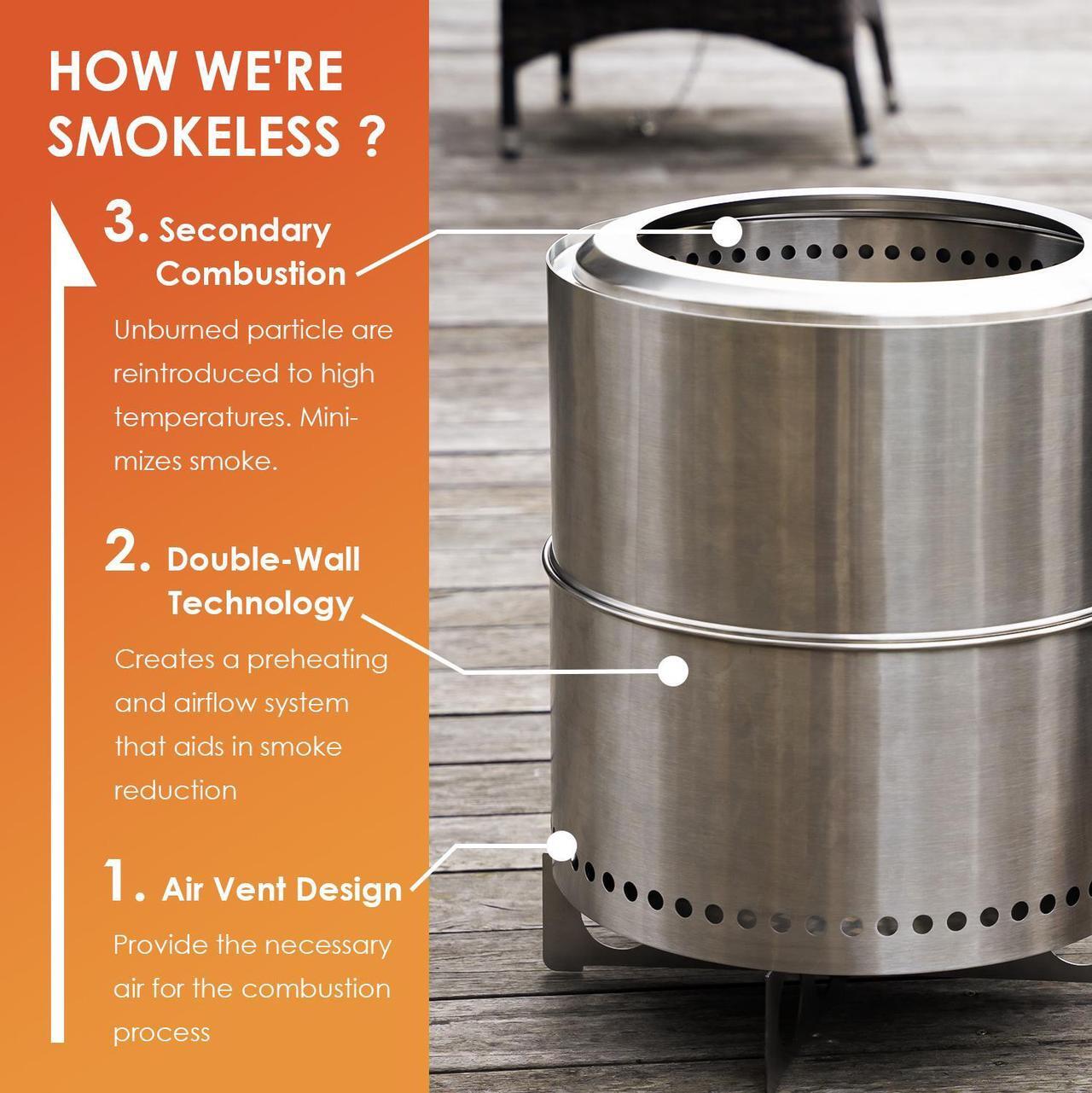 HOW WE'RE SMOKELESS ?

3. Secondary Combustion

Unburned particle are reintroduced to high temperatures. Minimizes smoke.

2. Double-Wall Technology

Creates a preheating and airflow system that aids in smoke reduction

1. Air Vent Design

Provide the necessary air for the combustion process