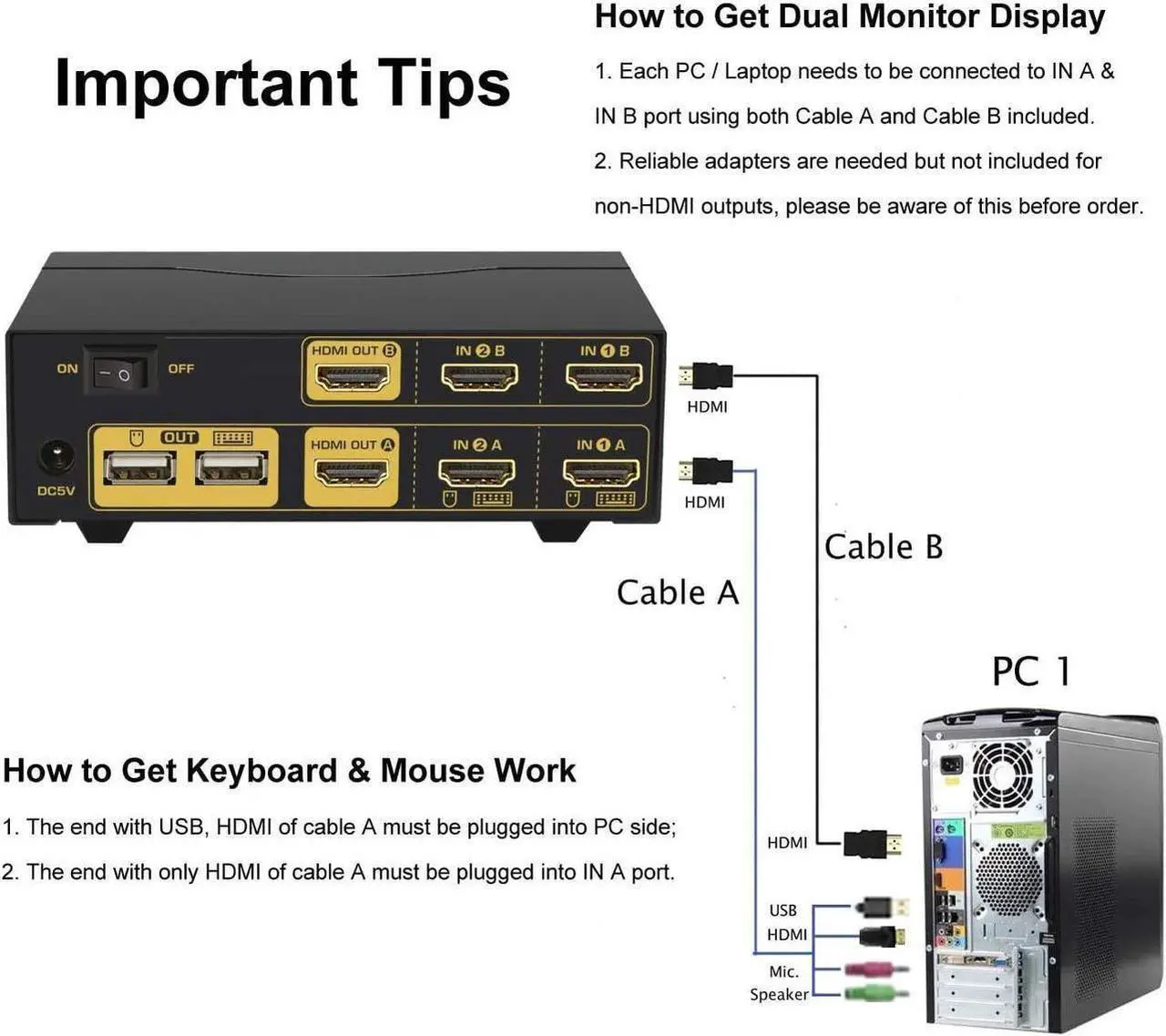 Important Tips

How to Get Dual Monitor Display

1. Each PC / Laptop needs to be connected to IN A & IN B port using both Cable A and Cable B included.

2. Reliable adapters are needed but not included for non-HDMI outputs, please be aware of this before order.

ON OFF

HDMI OUT B IN 2 B IN 1 B

OUT HDMI OUT A IN 2 A IN 1 A

DC5V

HDMI

HDMI

Cable B

Cable A

PC 1

How to Get Keyboard & Mouse Work

1. The end with USB, HDMI of cable A must be plugged into PC side;

2. The end with only HDMI of cable A must be plugged into IN A port.

HDMI

USB

HDMI

Mic.

Speaker