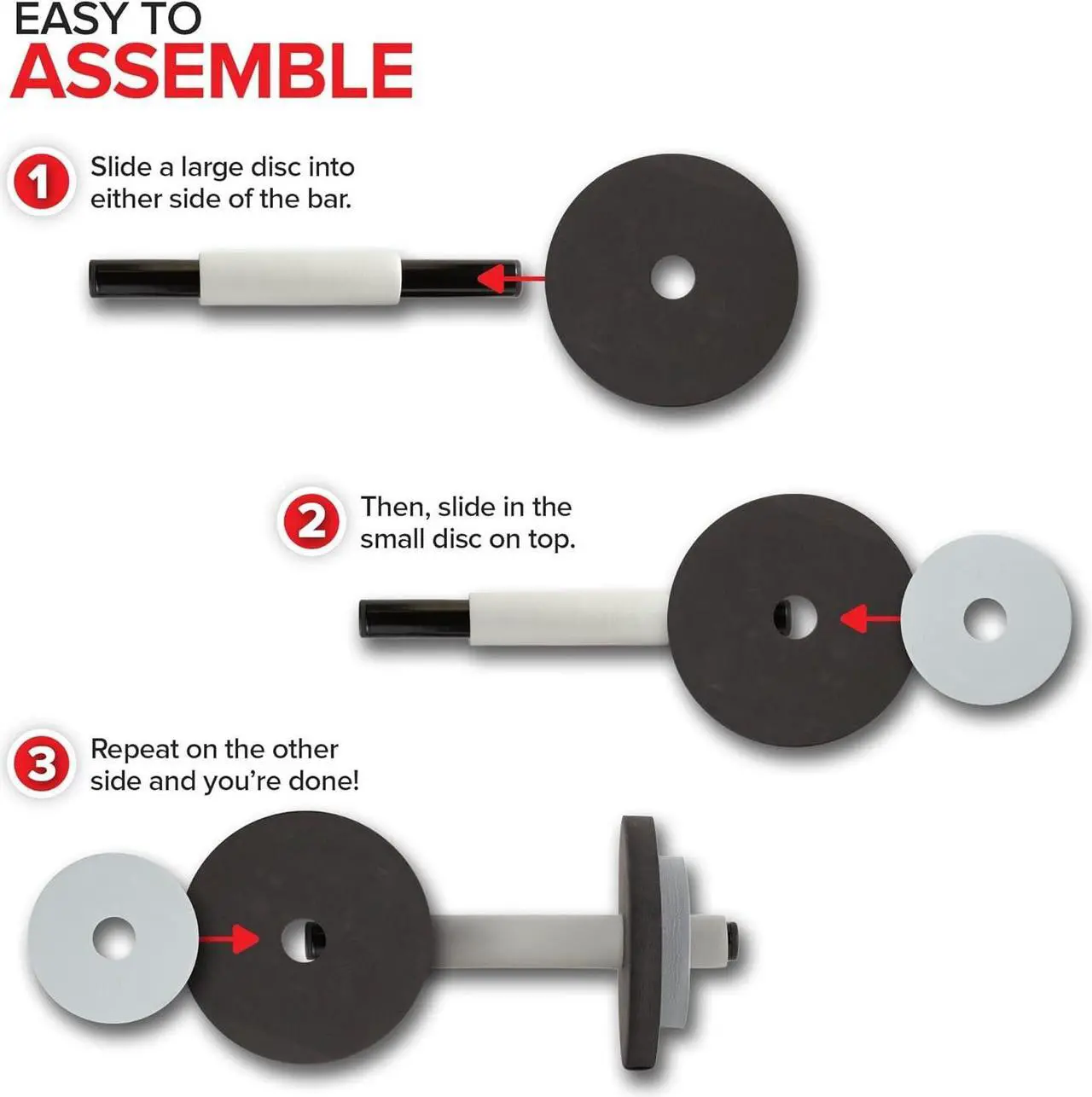 EASY TO
ASSEMBLE

1 Slide a large disc into either side of the bar.

2 Then, slide in the small disc on top.

3 Repeat on the other side and you're done!