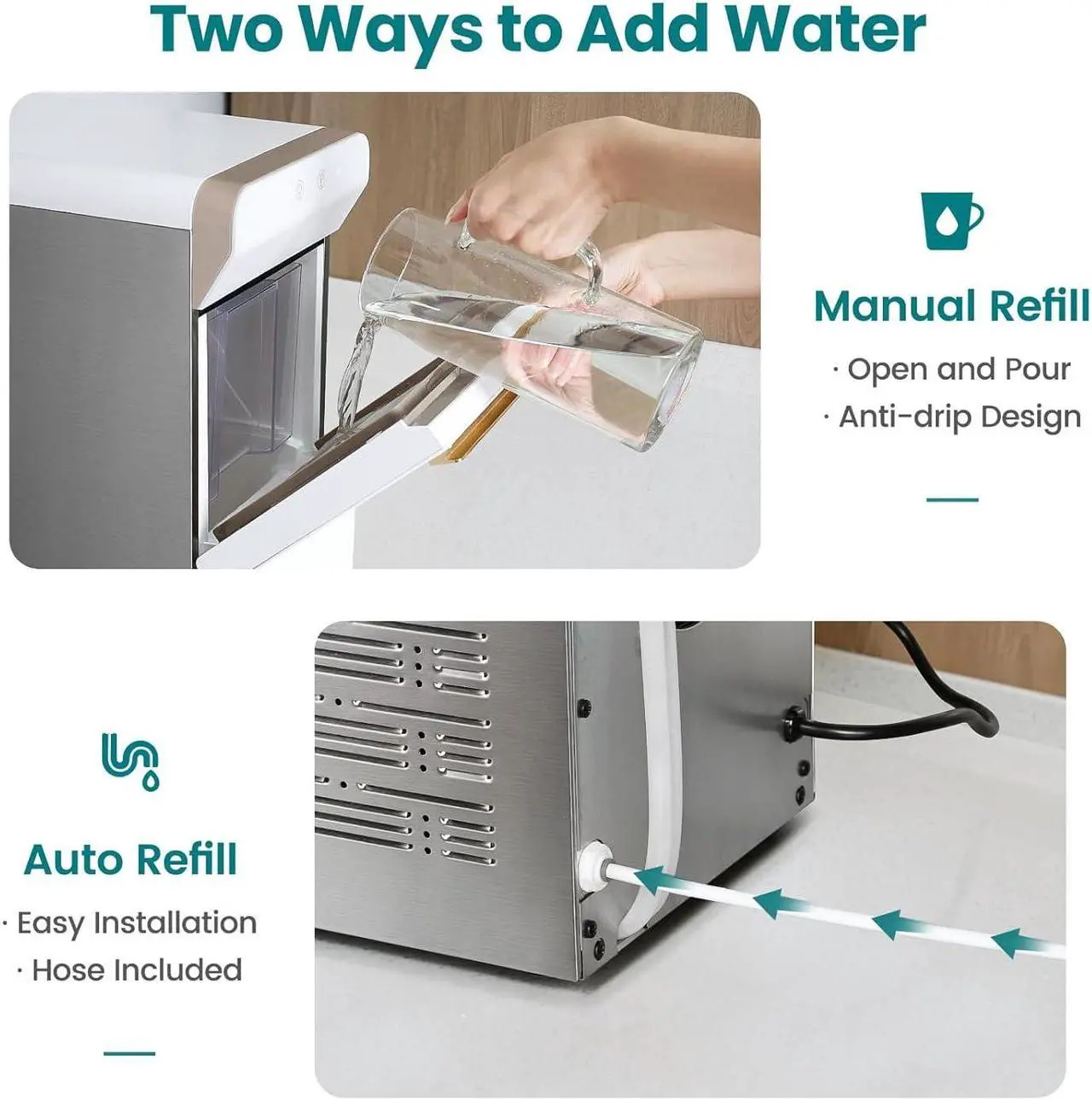 Two Ways to Add Water

Manual Refill

· Open and Pour
· Anti-drip Design

Auto Refill

· Easy Installation
· Hose Included