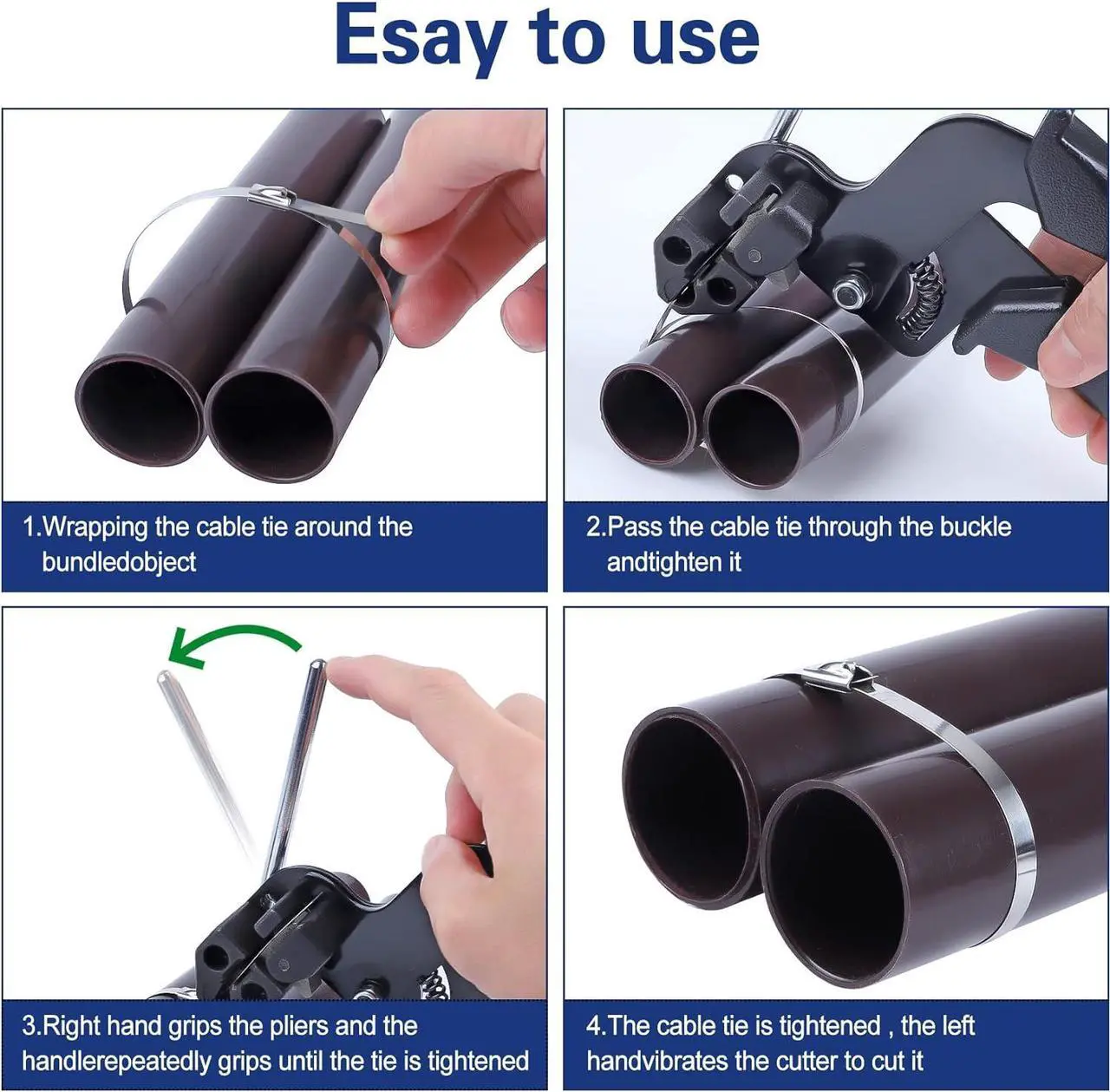 Esay to use

1.Wrapping the cable tie around the bundledobject

2.Pass the cable tie through the buckle andtighten it

3.Right hand grips the pliers and the handlerepeatedly grips until the tie is tightened

4.The cable tie is tightened , the left handvibrates the cutter to cut it