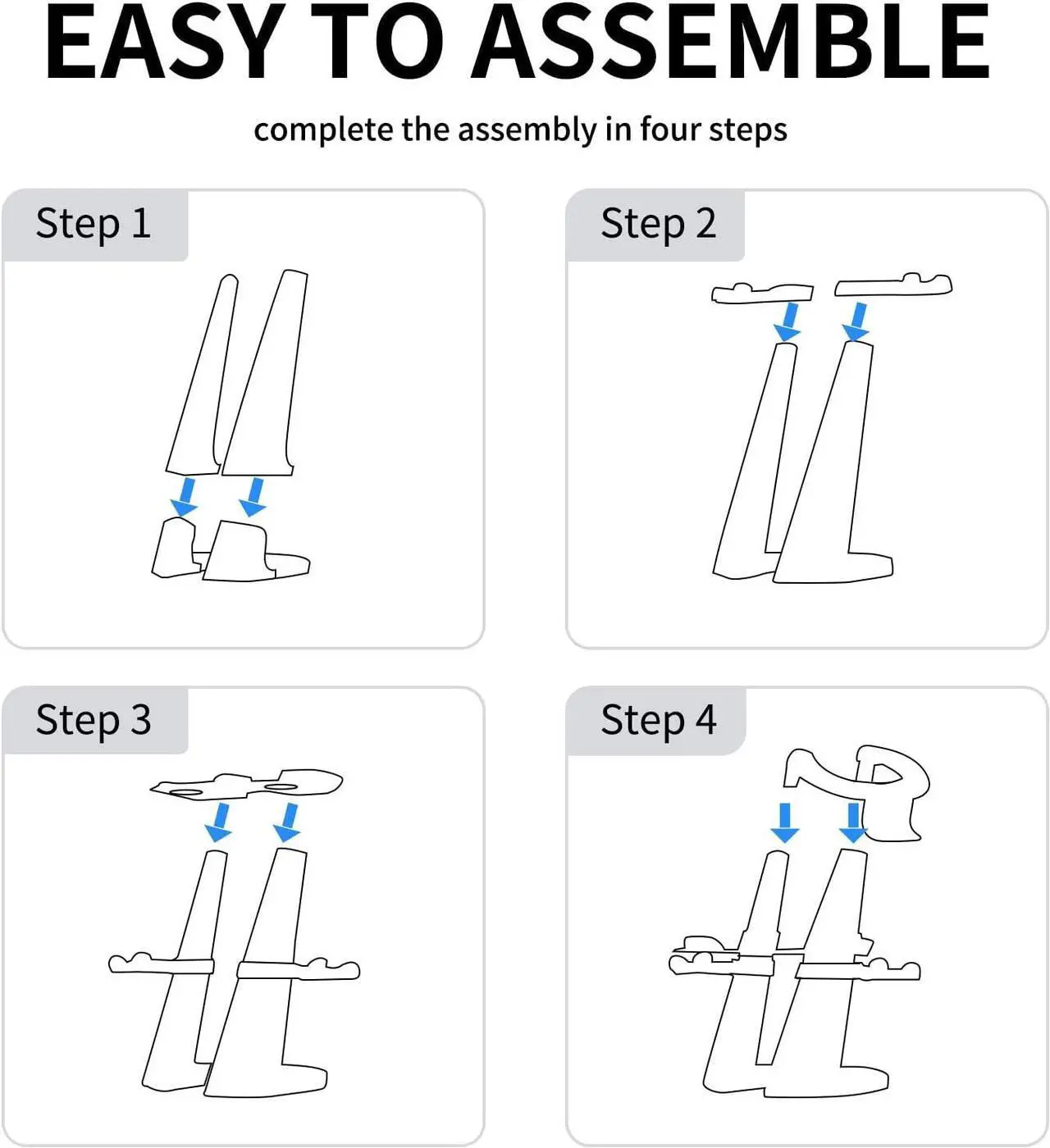 EASY TO ASSEMBLE

complete the assembly in four steps

Step 1

Step 2

Step 3

Step 4