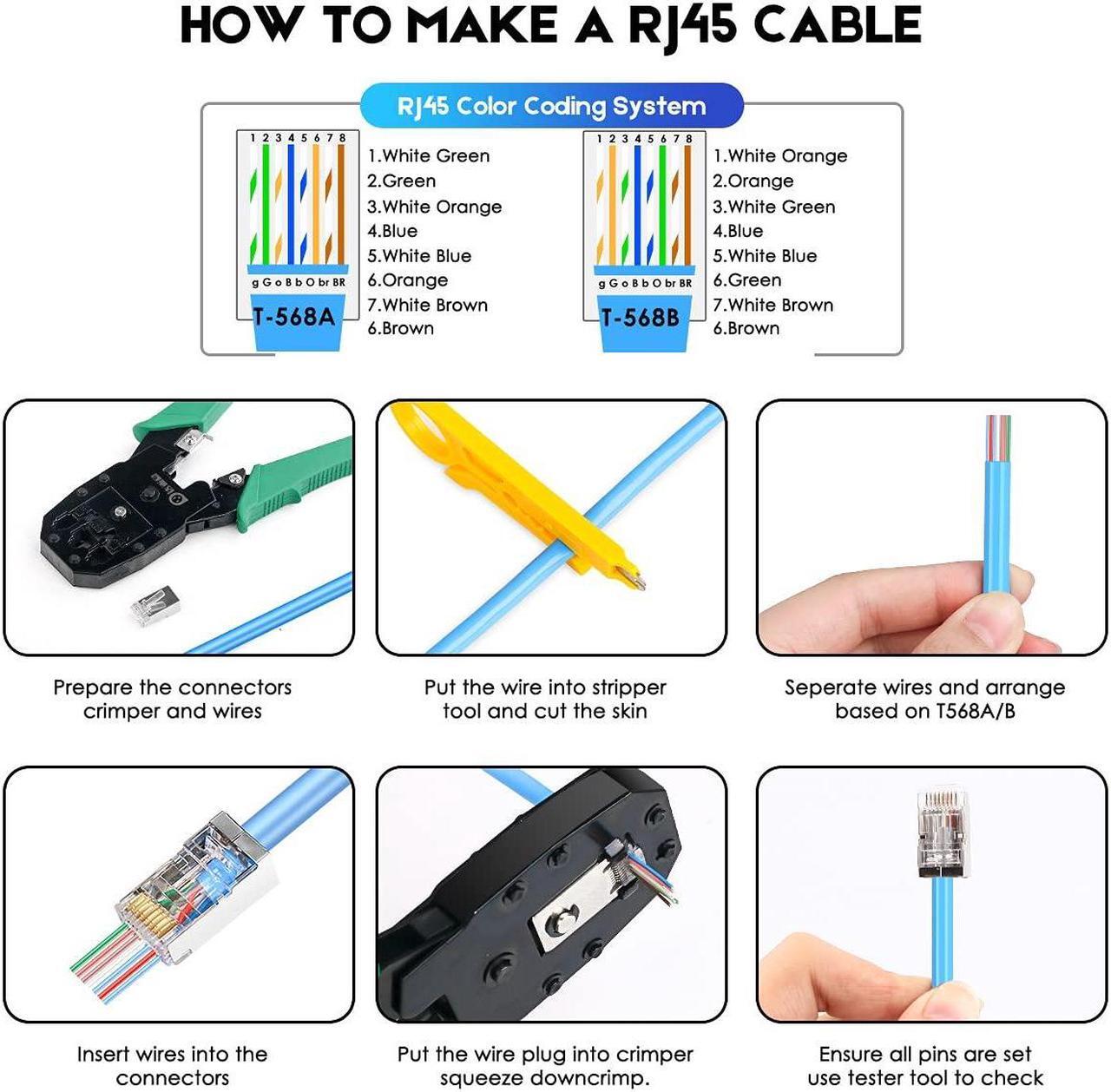 HOW TO MAKE A RJ45 CABLE

RJ45 Color Coding System

1 2 3 4 5 6 7 8
g G o B b O br BR
T-568A

1.White Green
2.Green
3.White Orange
4.Blue
5.White Blue
6.Orange
7.White Brown
6.Brown

1 2 3 4 5 6 7 8
g G o B b O br BR
T-568B

1.White Orange
2.Orange
3.White Green
4.Blue
5.White Blue
6.Green
7.White Brown
6.Brown

Prepare the connectors crimper and wires

Put the wire into stripper tool and cut the skin

Seperate wires and arrange based on T568A/B

Insert wires into the connectors

Put the wire plug into crimper squeeze downcrimp.

Ensure all pins are set use tester tool to check