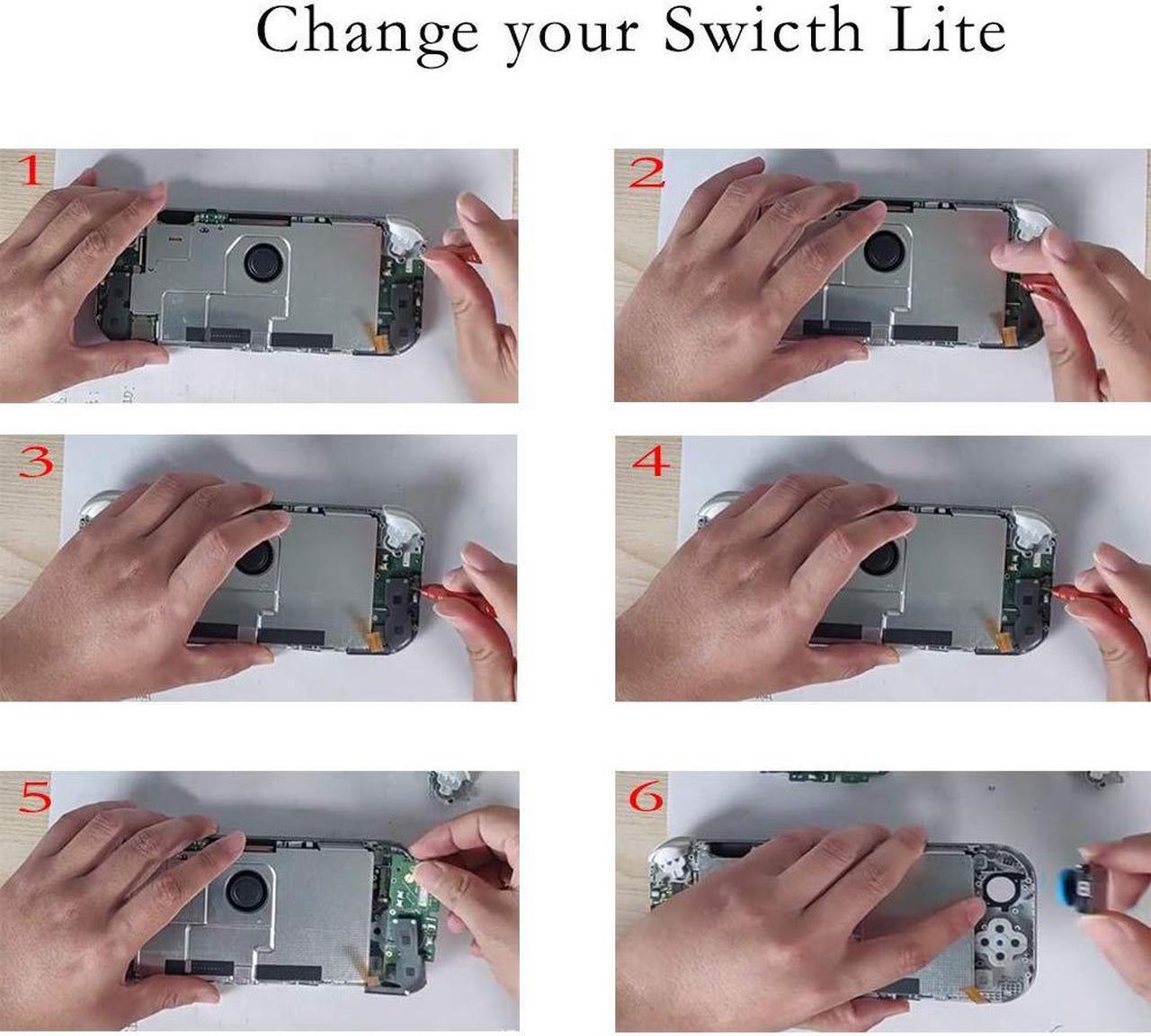 Change your Swicth Lite

1

2

3

4

5

6