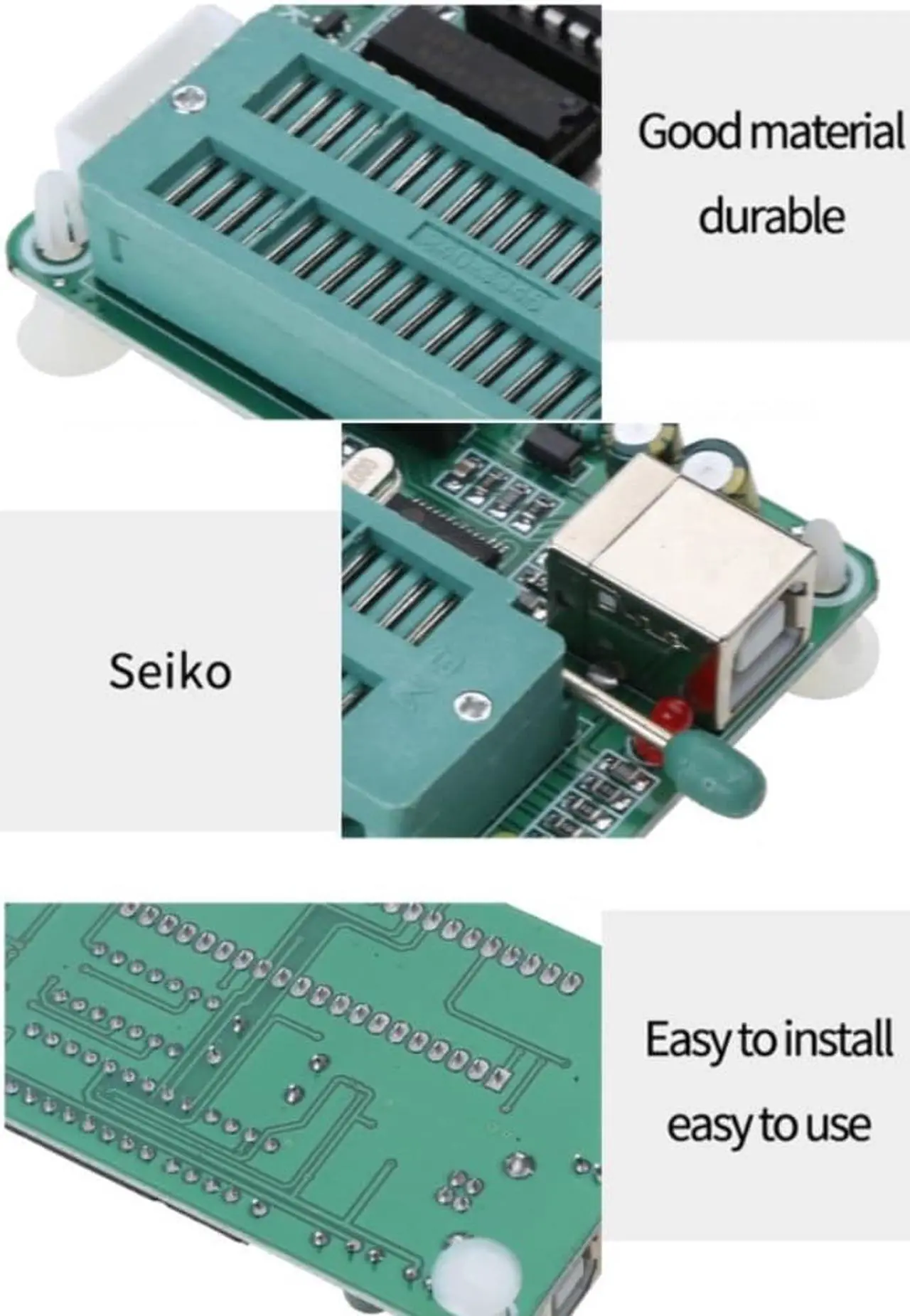 Good material
durable

Seiko

Easy to install
easy to use