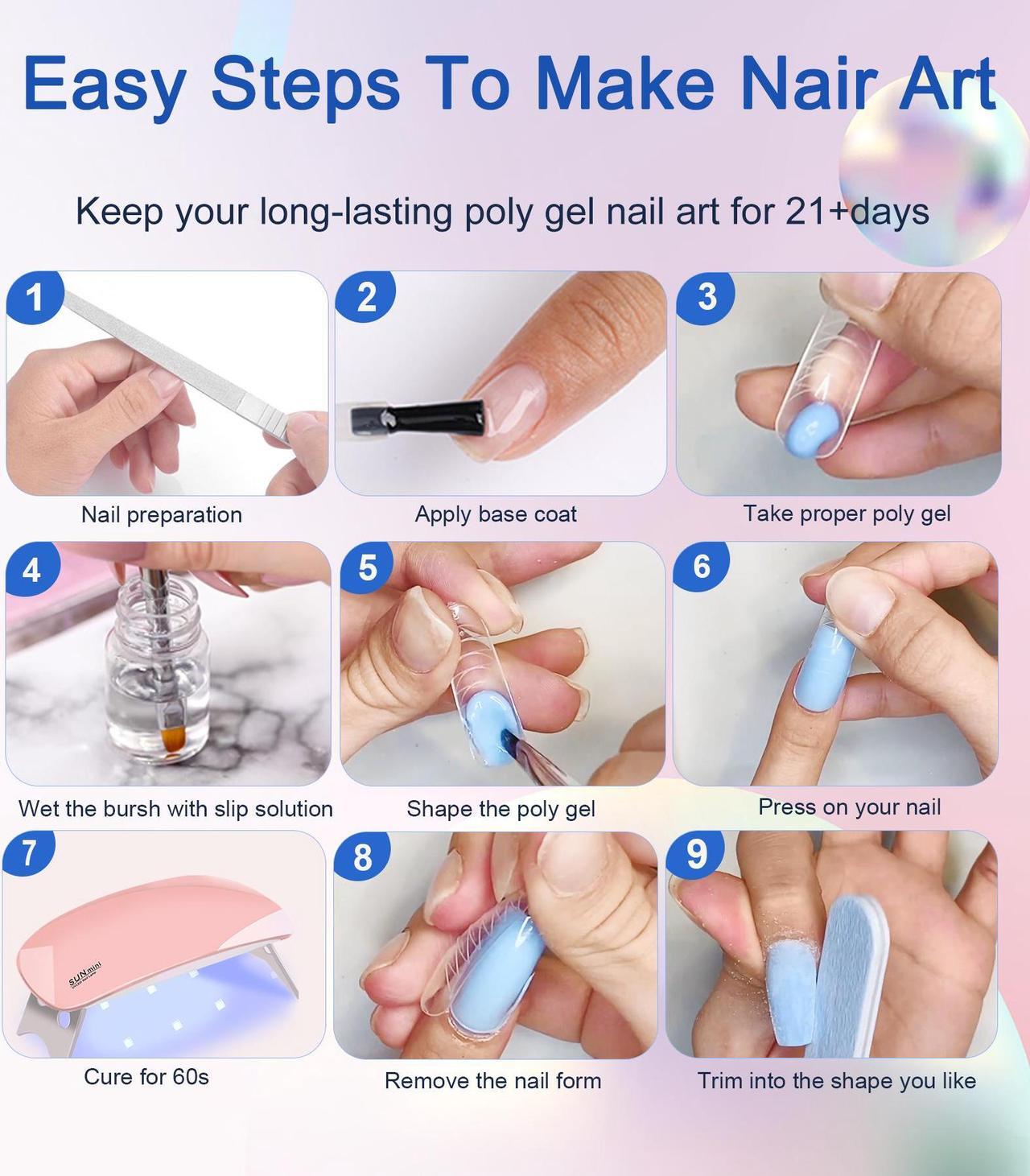 Easy Steps To Make Nair Art

Keep your long-lasting poly gel nail art for 21+days

1
Nail preparation

2
Apply base coat

3
Take proper poly gel

4
Wet the bursh with slip solution

5
Shape the poly gel

6
Press on your nail

7
SUNmini
Cure for 60s

8
Remove the nail form

9
Trim into the shape you like