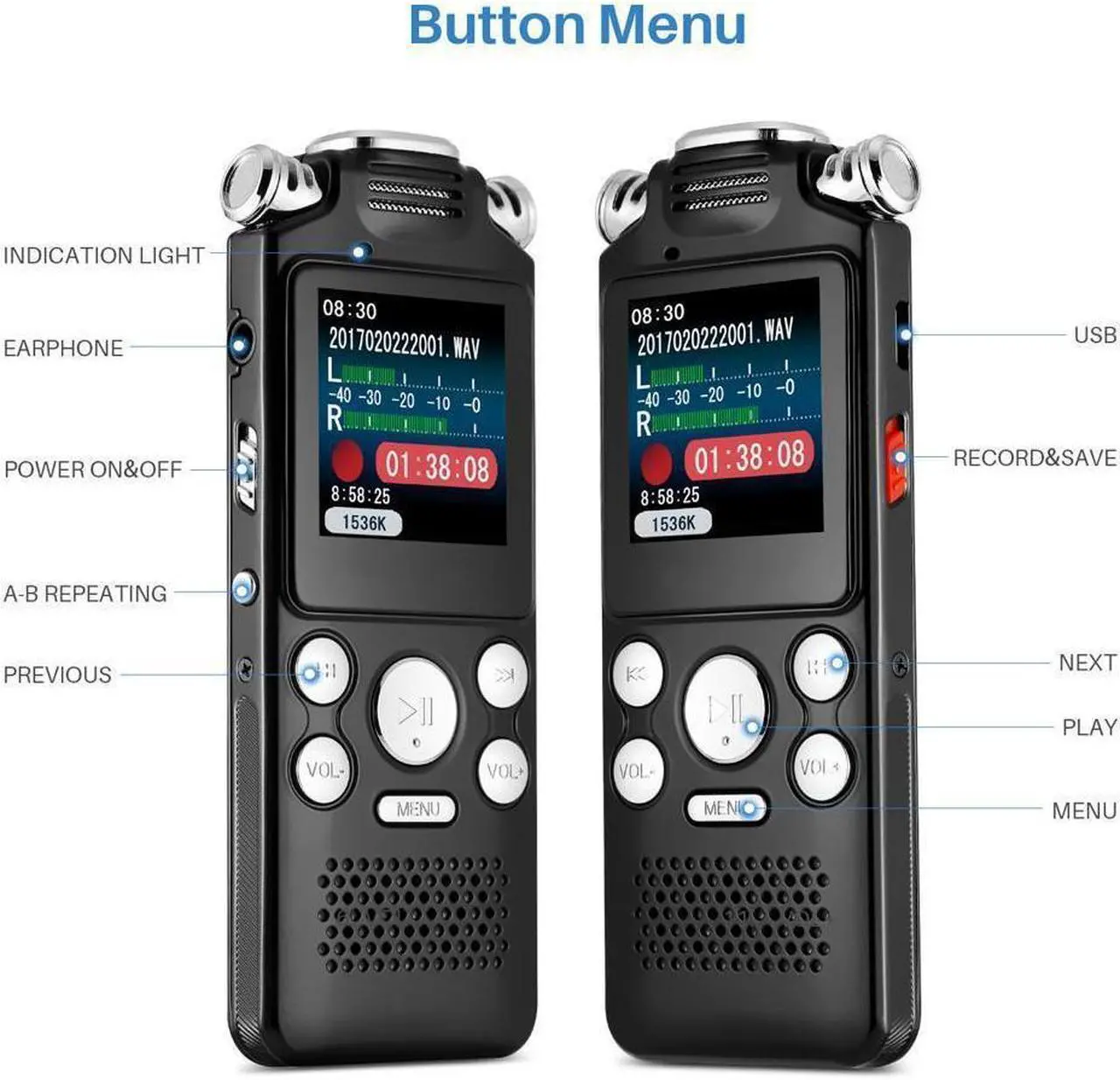 Button Menu

INDICATION LIGHT

EARPHONE

POWER ON&OFF

A-B REPEATING

PREVIOUS

08:30
2017020222001.WAV
L
-40 -30 -20 -10 -0
R
01:38:08
8:58:25
1536K

VOL-
VOL+
MENU

08:30
2017020222001.WAV
L
-40 -30 -20 -10 -0
R
01:38:08
8:58:25
1536K

VOL-
VOL+
MENU

USB

RECORD&SAVE

NEXT

PLAY

MENU