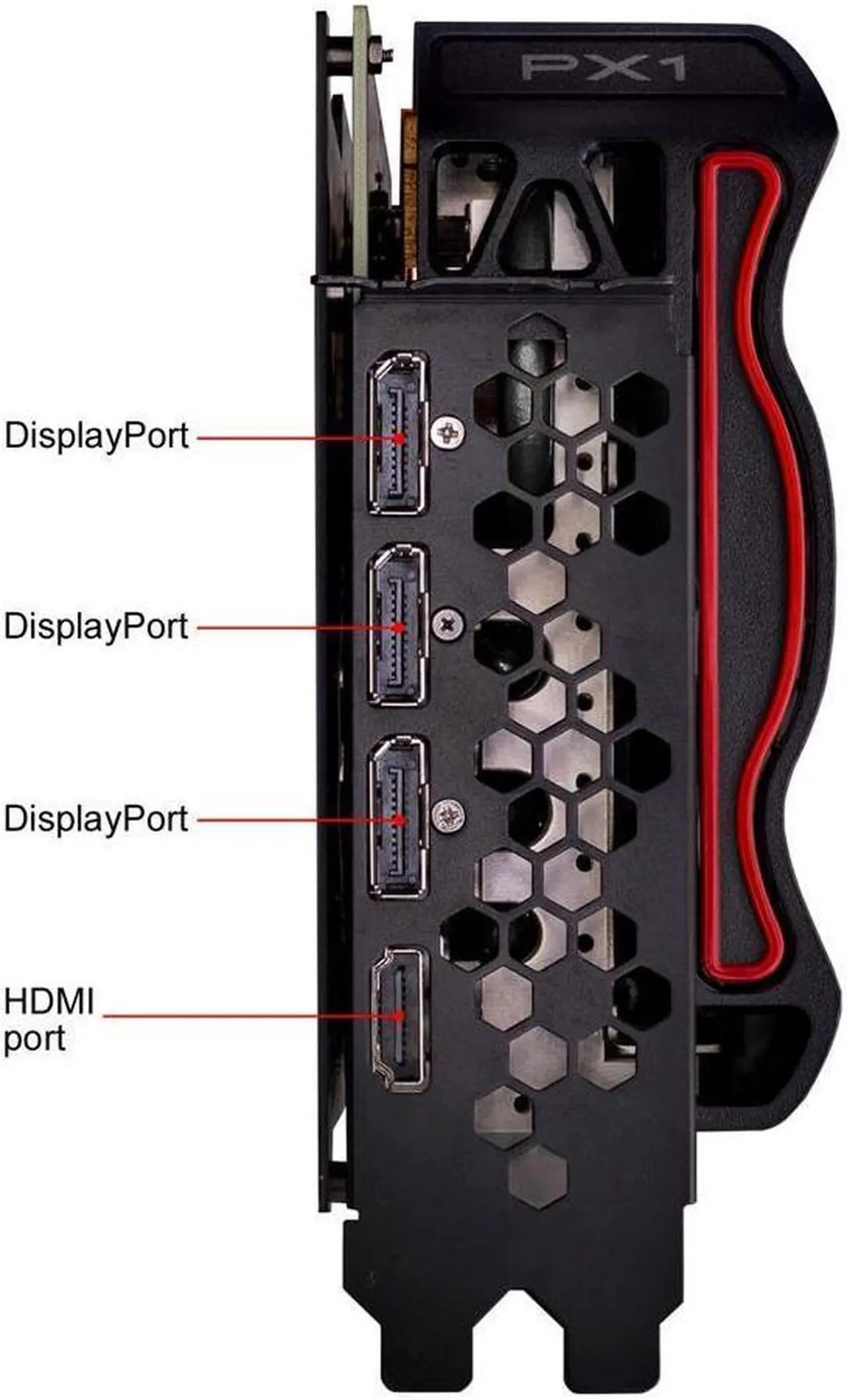 PX1

DisplayPort

DisplayPort

DisplayPort

HDMI
port