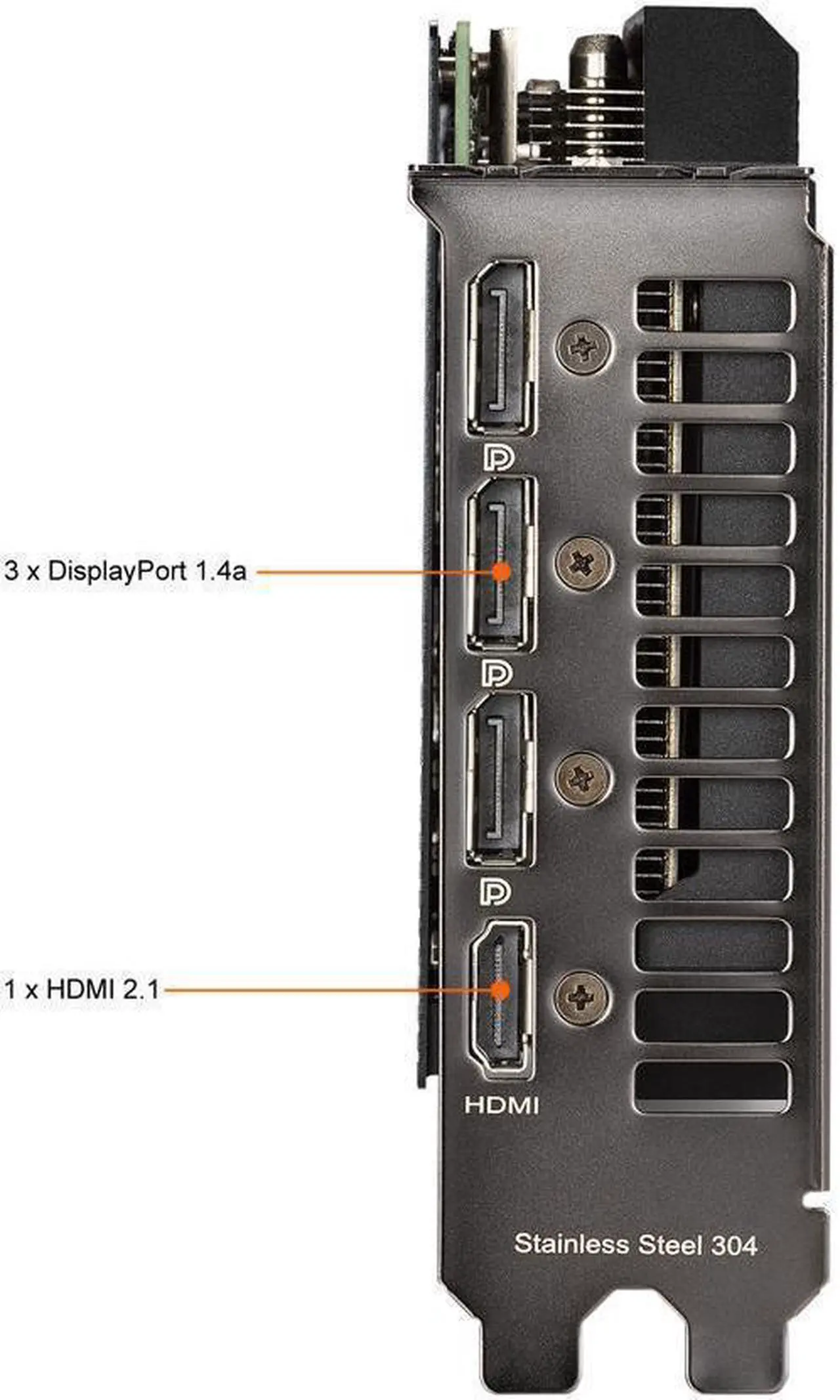 3 x DisplayPort 1.4a

1 x HDMI 2.1

HDMI

Stainless Steel 304