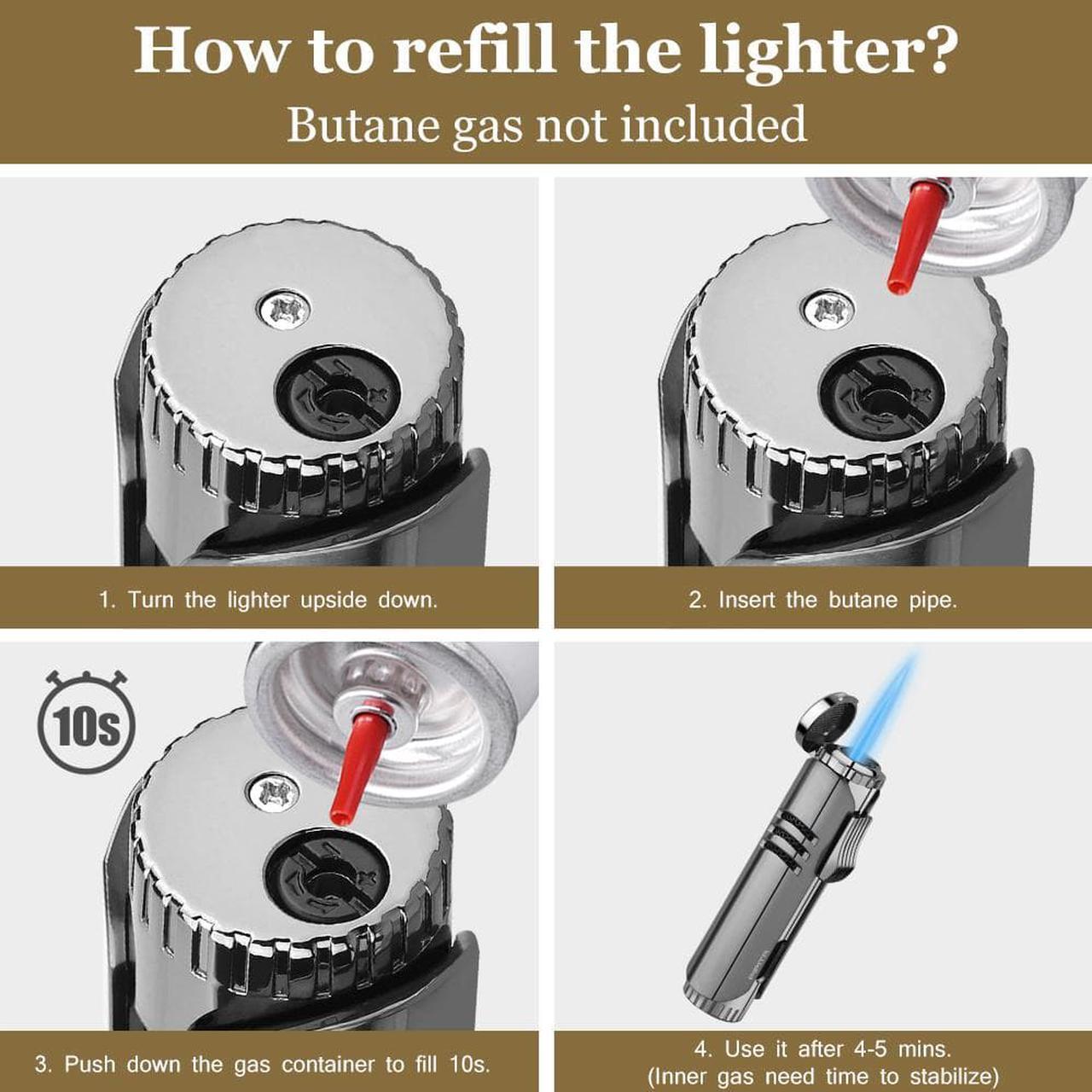 How to refill the lighter?
Butane gas not included

1. Turn the lighter upside down.

2. Insert the butane pipe.

10s

3. Push down the gas container to fill 10s.

4. Use it after 4-5 mins.
(Inner gas need time to stabilize)