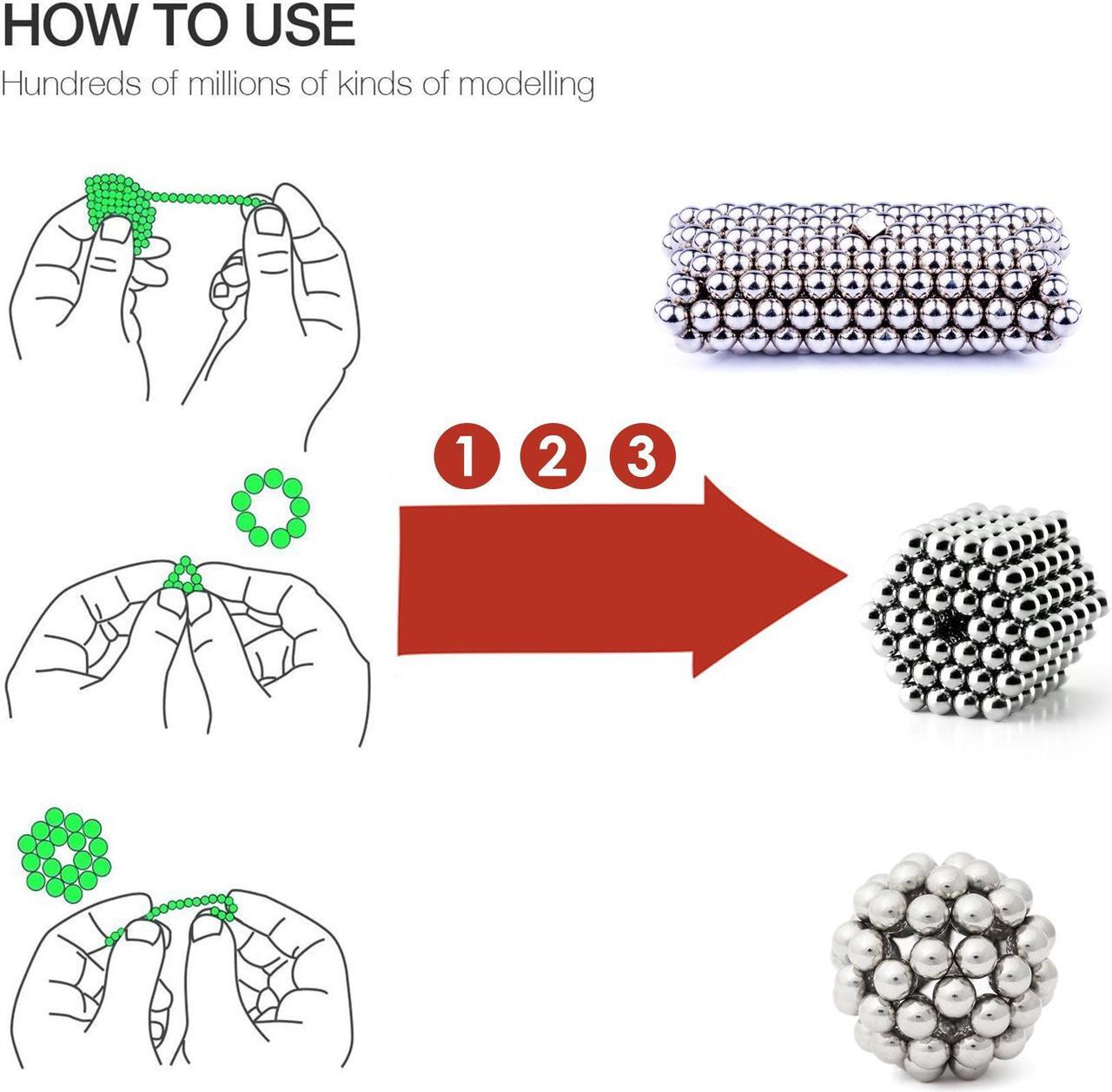 HOW TO USE
Hundreds of millions of kinds of modelling

1 2 3