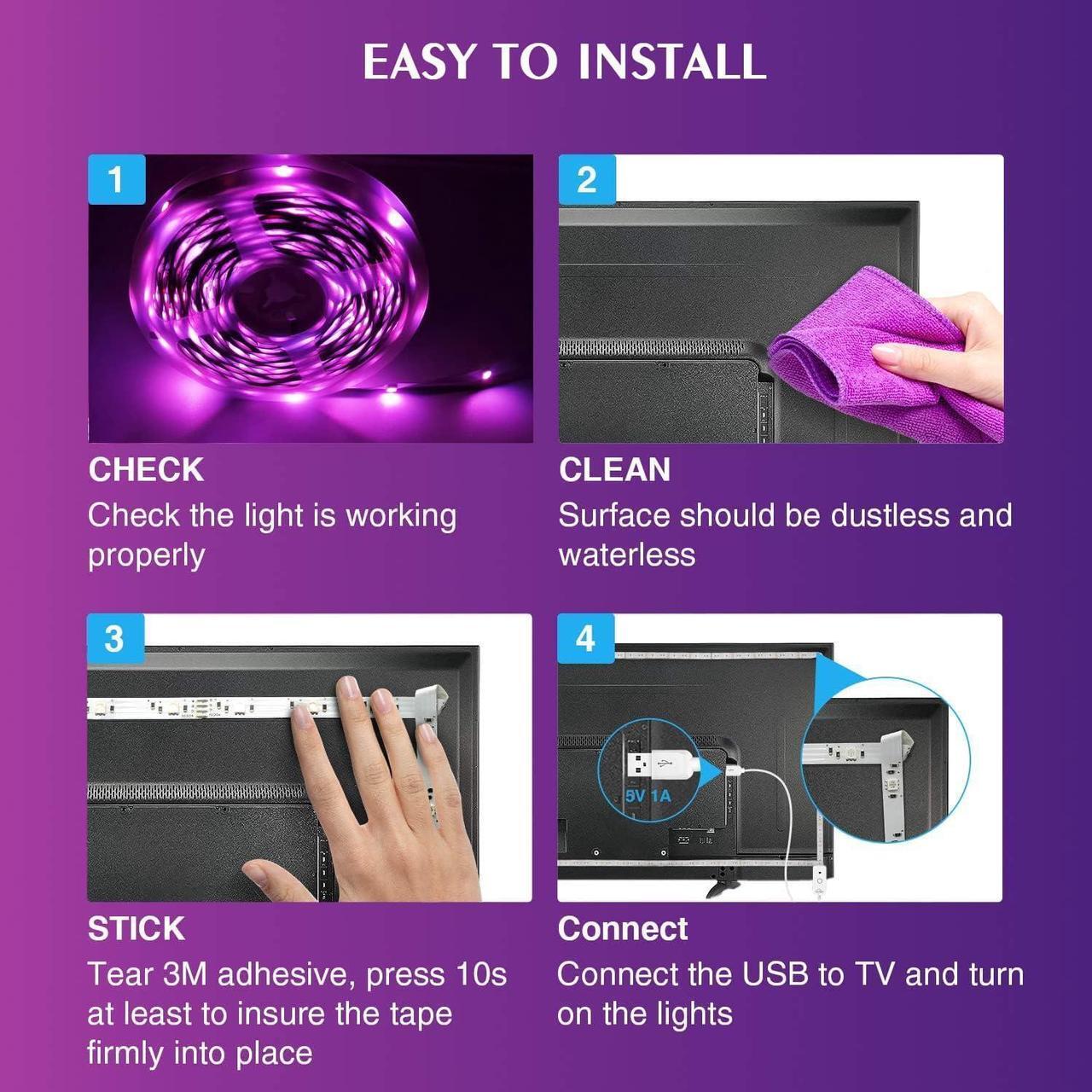 EASY TO INSTALL

1

CHECK
Check the light is working properly

2

CLEAN
Surface should be dustless and waterless

3

STICK
Tear 3M adhesive, press 10s at least to insure the tape firmly into place

4

5V 1A

Connect
Connect the USB to TV and turn on the lights