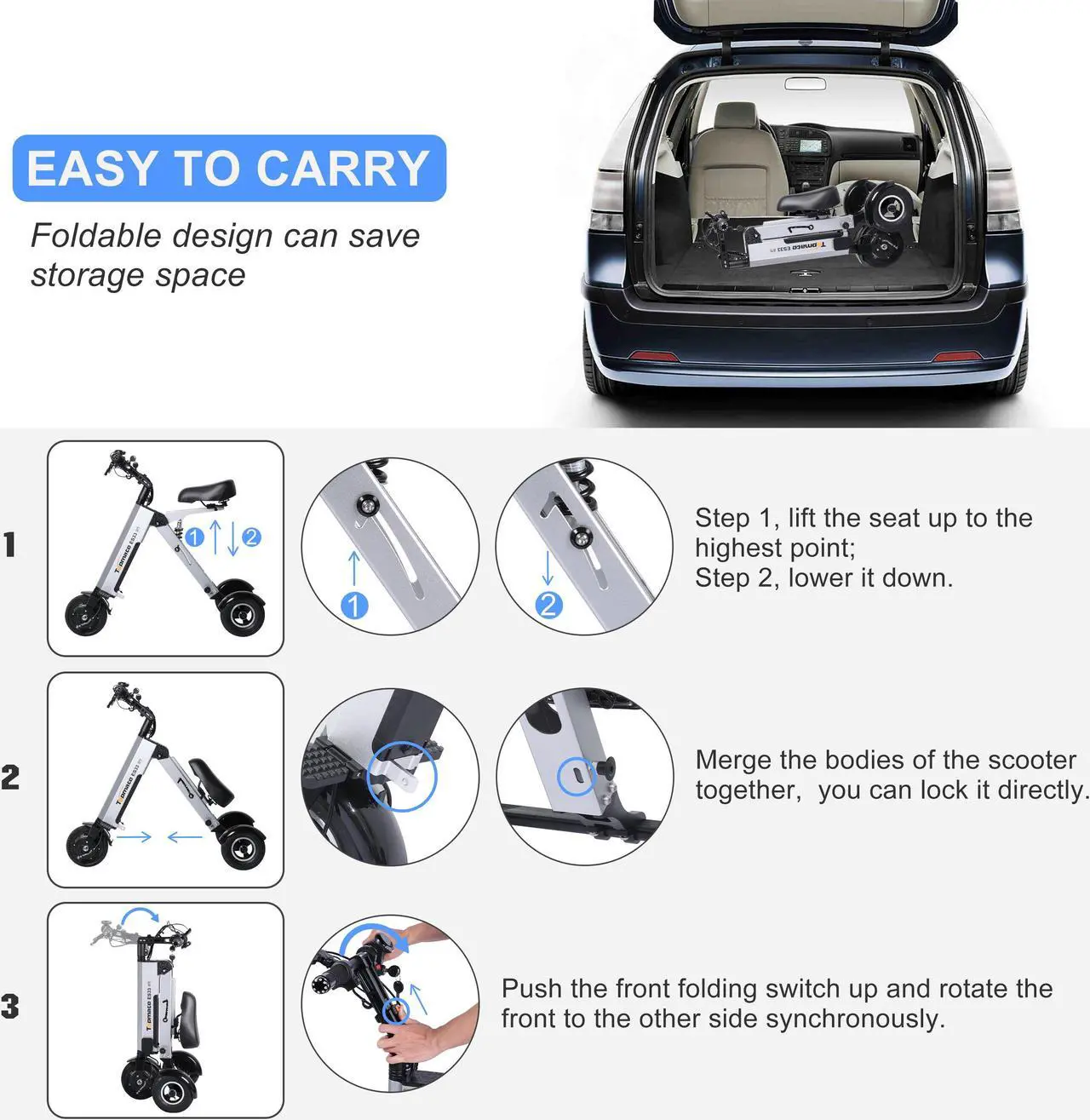 EASY TO CARRY

Foldable design can save storage space

Topmate ES33

1

Topmate ES33

1 2

1

2

Step 1, lift the seat up to the highest point;
Step 2, lower it down.

2

Topmate ES33

Merge the bodies of the scooter together, you can lock it directly.

3

Topmate ES33

Push the front folding switch up and rotate the front to the other side synchronously.