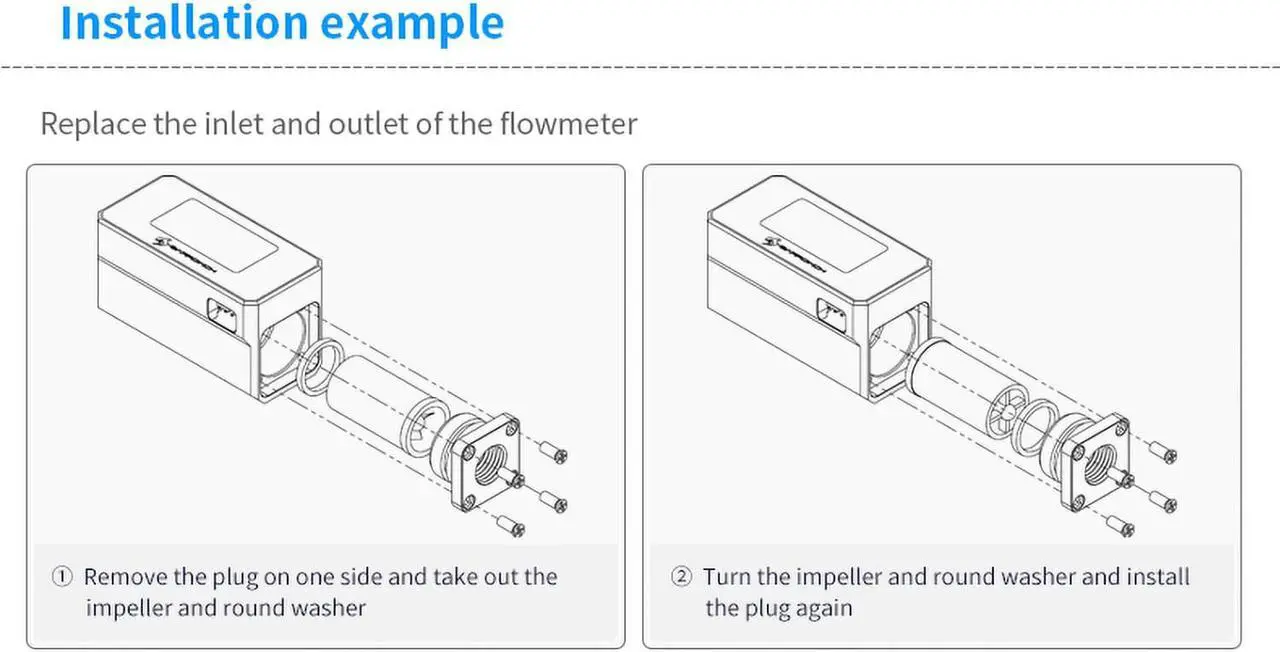 Installation example

Replace the inlet and outlet of the flowmeter

① Remove the plug on one side and take out the impeller and round washer

② Turn the impeller and round washer and install the plug again