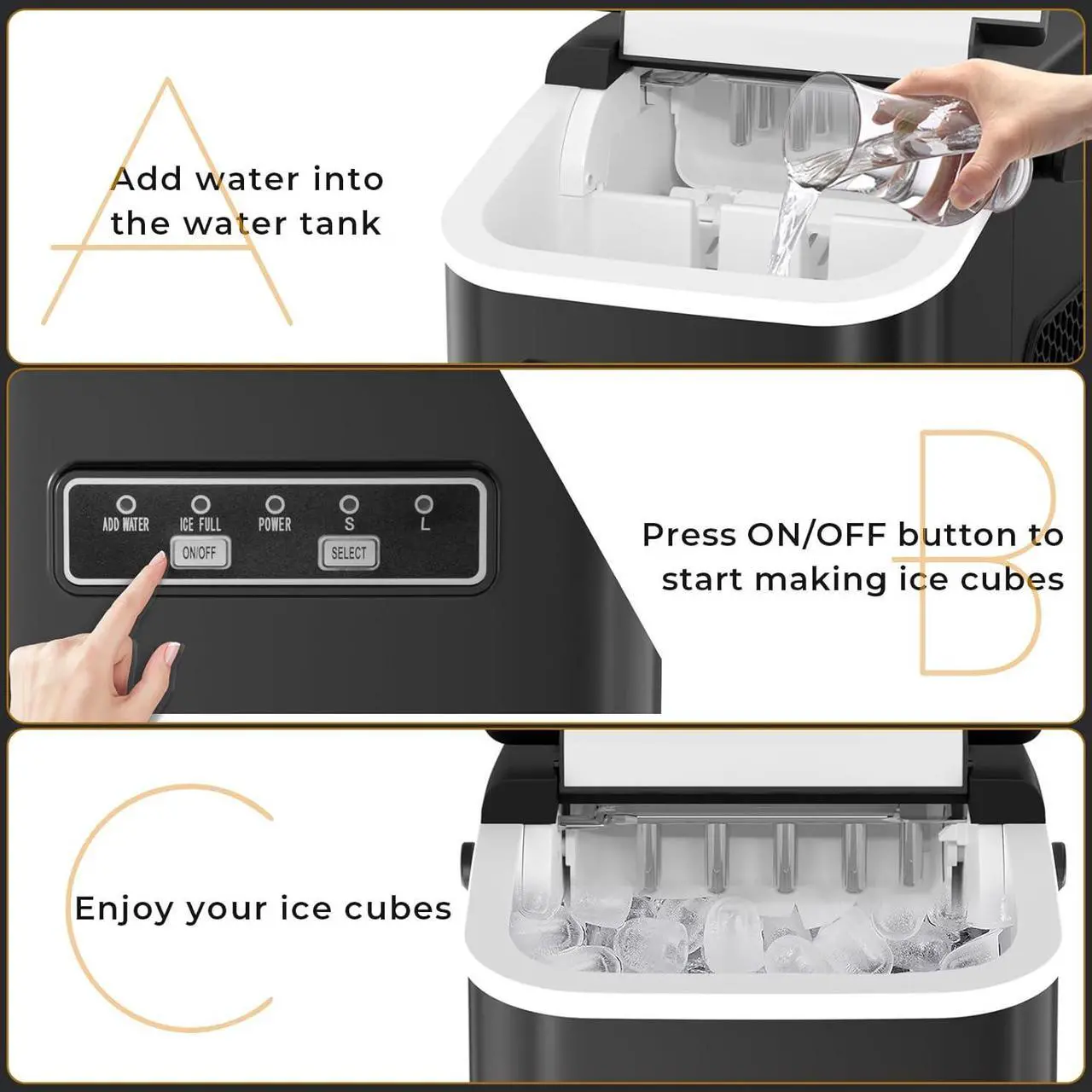 A

Add water into the water tank

ADD WATER ICE FULL POWER S L

ON/OFF SELECT

B

Press ON/OFF button to start making ice cubes

C

Enjoy your ice cubes