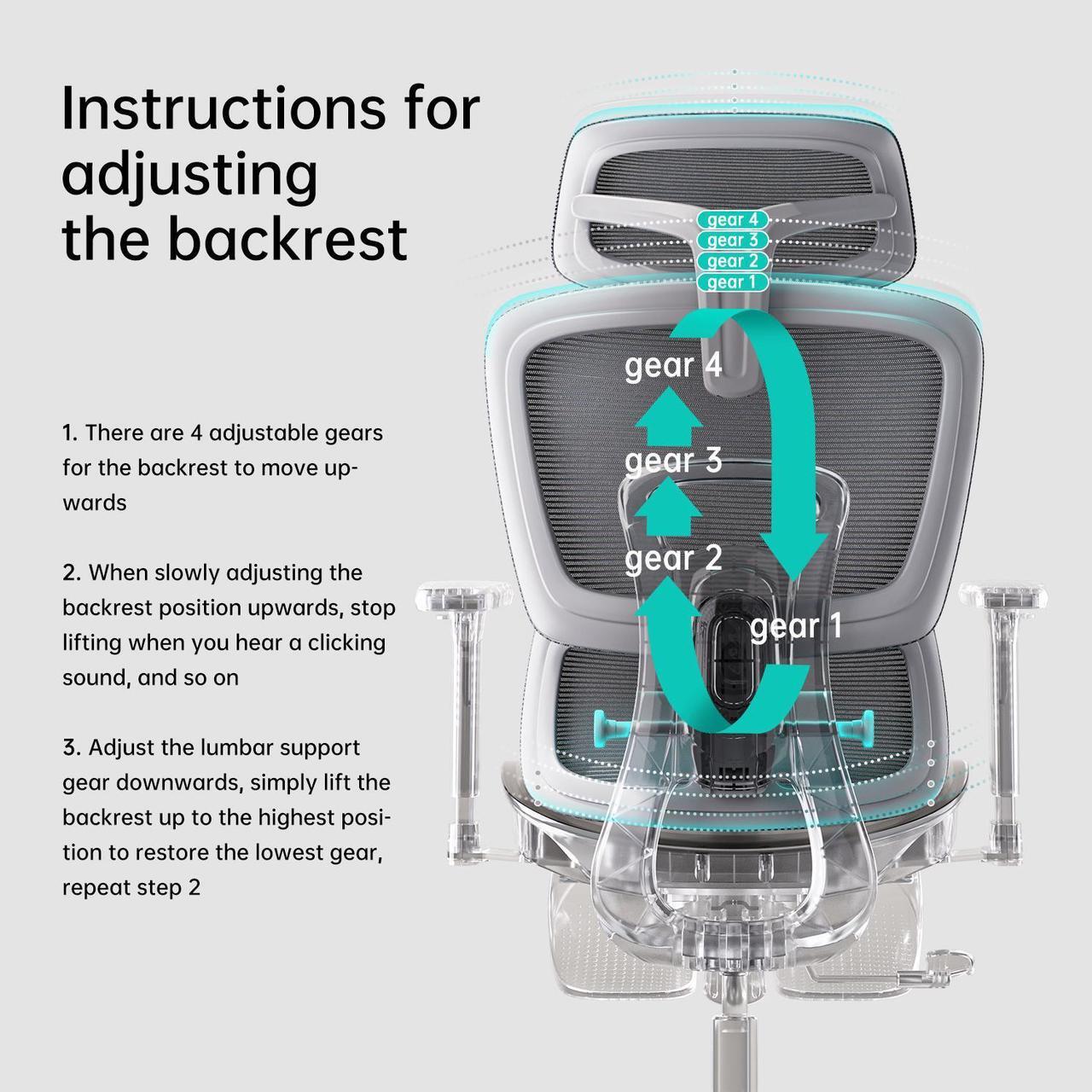 Instructions for adjusting the backrest

1. There are 4 adjustable gears for the backrest to move upwards

2. When slowly adjusting the backrest position upwards, stop lifting when you hear a clicking sound, and so on

3. Adjust the lumbar support gear downwards, simply lift the backrest up to the highest position to restore the lowest gear, repeat step 2

gear 4
gear 3
gear 2
gear 1

gear 4
gear 3
gear 2
gear 1