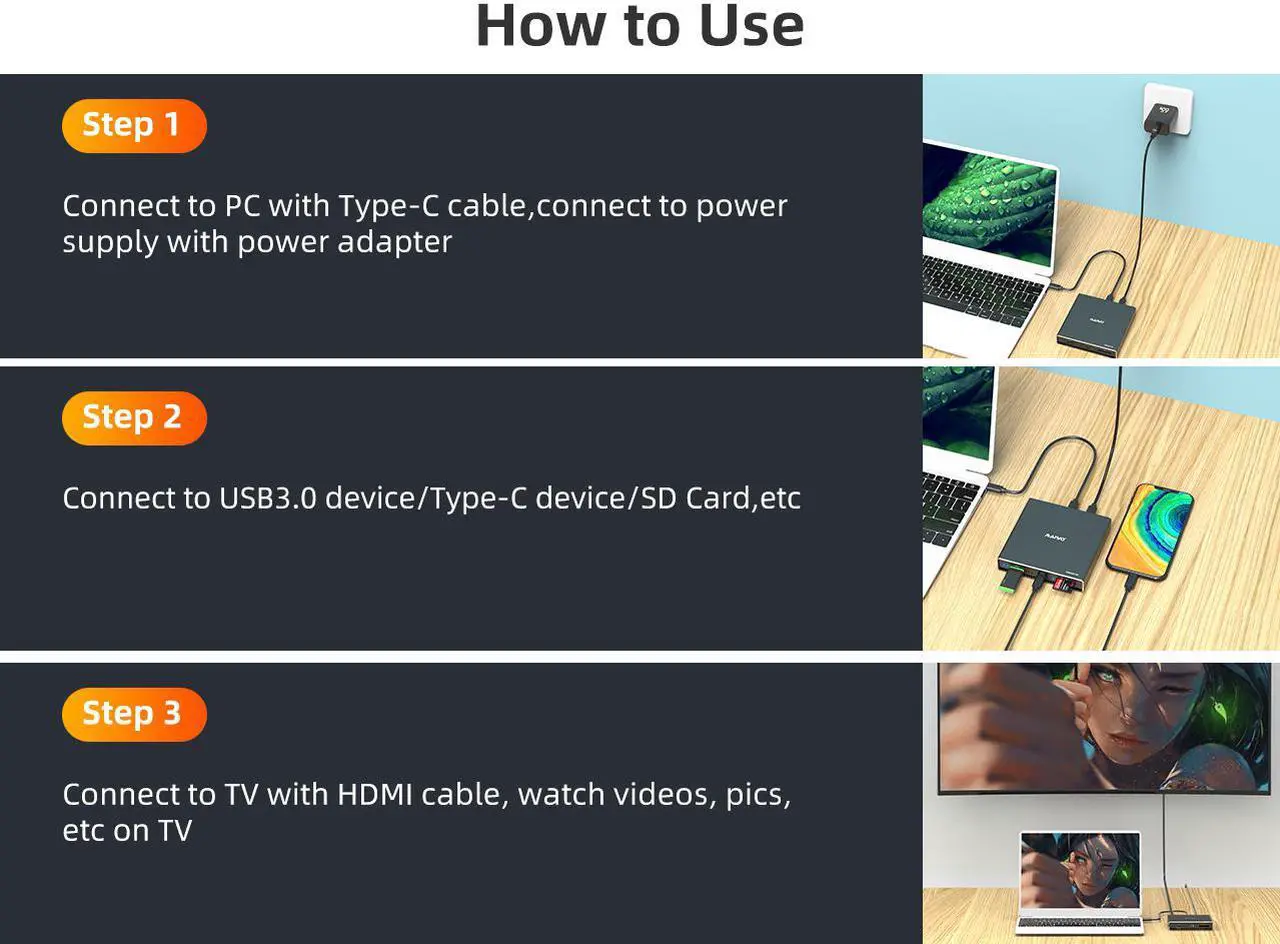 How to Use

Step 1

Connect to PC with Type-C cable,connect to power supply with power adapter

Step 2

Connect to USB3.0 device/Type-C device/SD Card,etc

Step 3

Connect to TV with HDMI cable, watch videos, pics, etc on TV