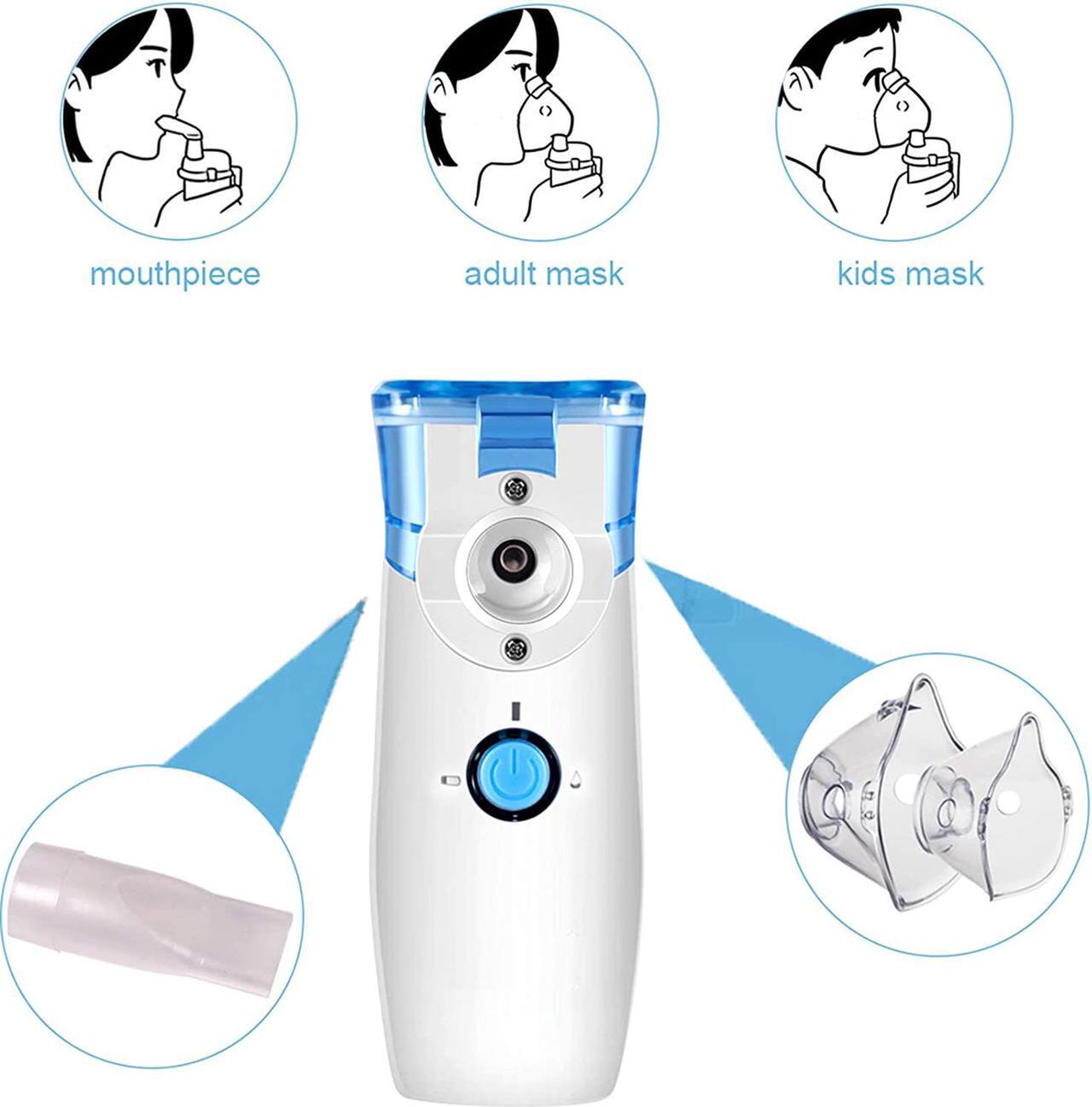 mouthpiece

adult mask

kids mask