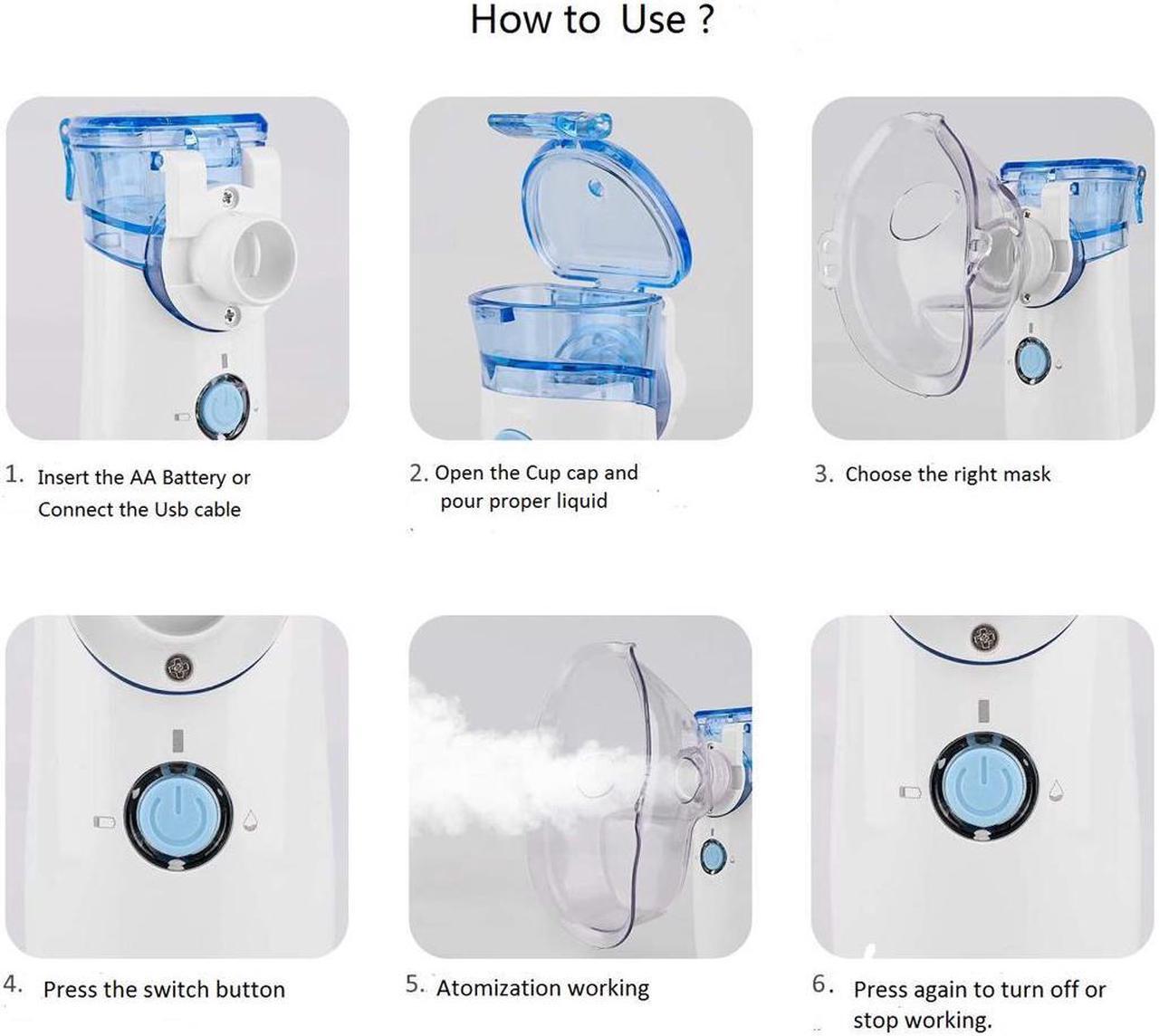 How to Use ?

1. Insert the AA Battery or Connect the Usb cable

2. Open the Cup cap and pour proper liquid

3. Choose the right mask

4. Press the switch button

5. Atomization working

6. Press again to turn off or stop working.