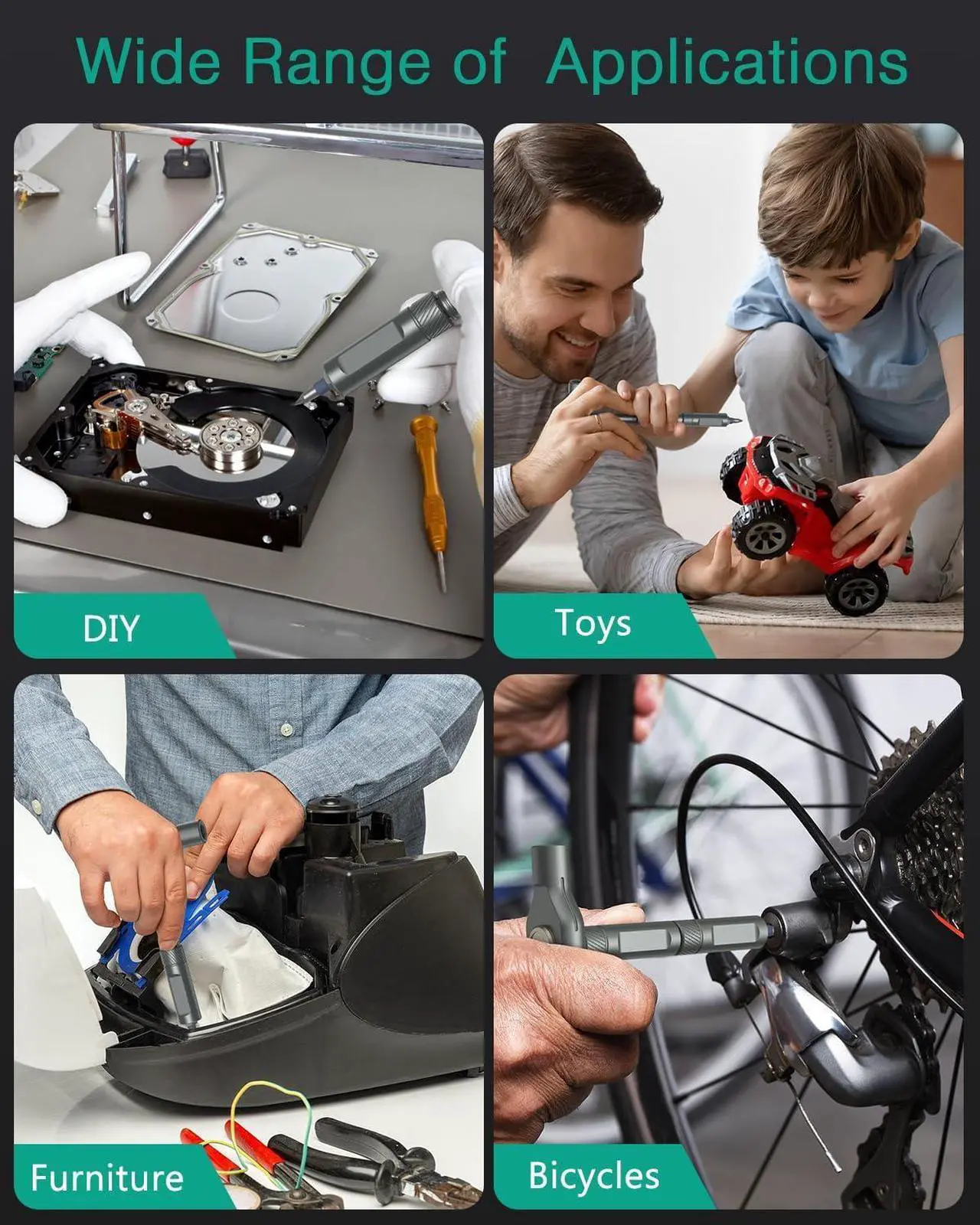 Wide Range of Applications

DIY

Toys

Furniture

Bicycles