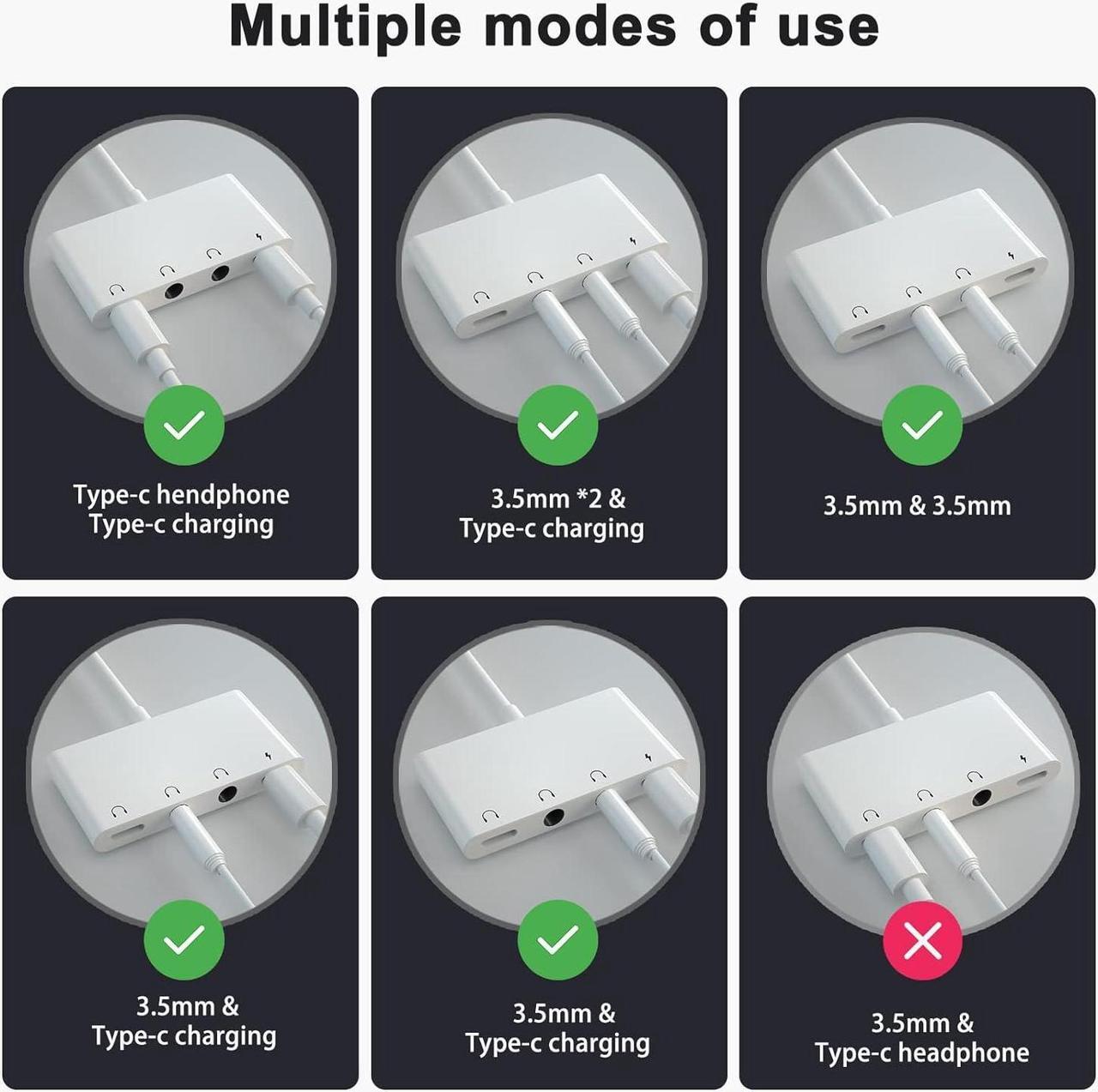 Multiple modes of use

Type-c hendphone
Type-c charging

3.5mm *2 &
Type-c charging

3.5mm & 3.5mm

3.5mm &
Type-c charging

3.5mm &
Type-c charging

3.5mm &
Type-c headphone