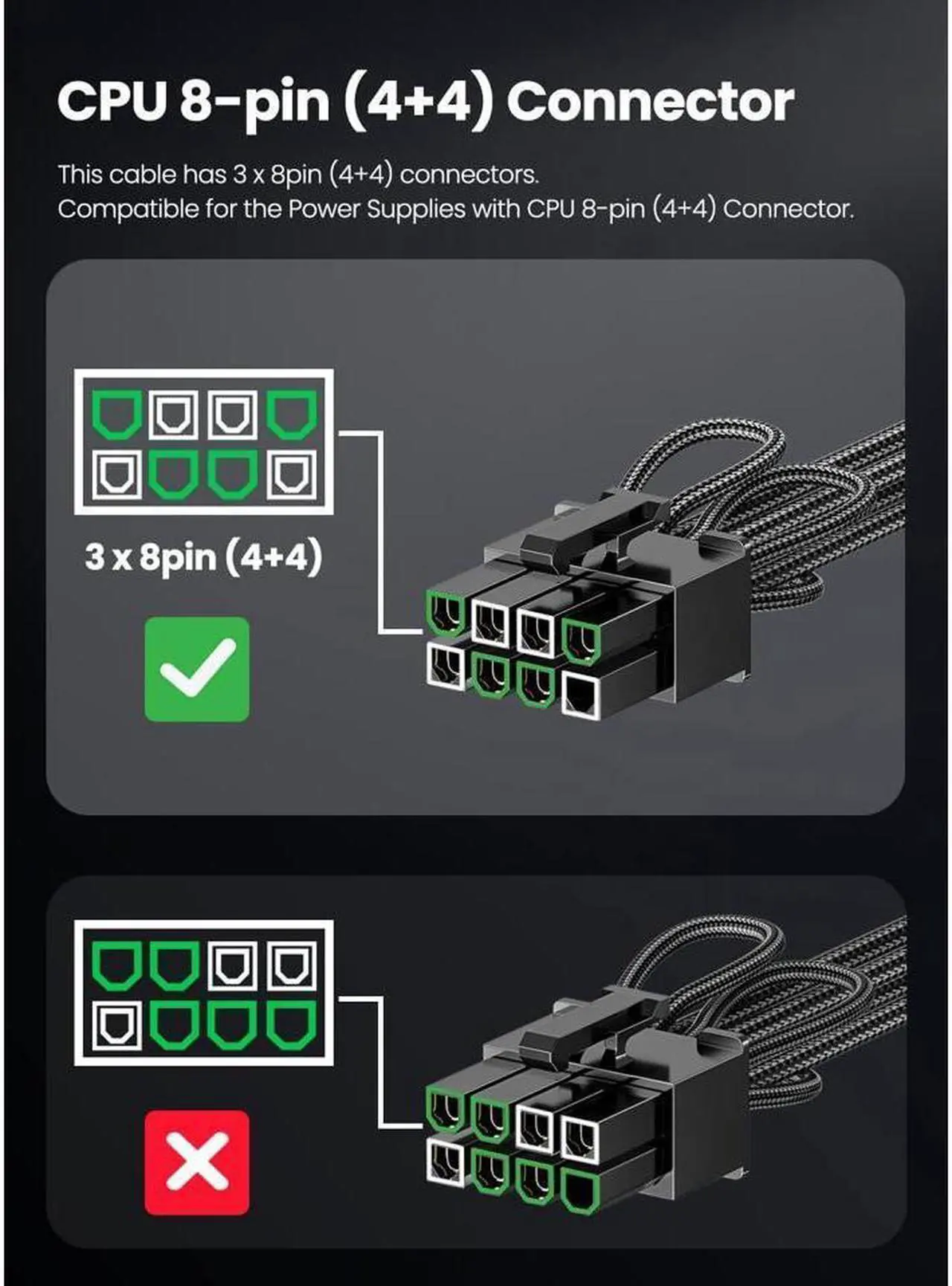 CPU 8-pin (4+4) Connector

This cable has 3 x 8pin (4+4) connectors.
Compatible for the Power Supplies with CPU 8-pin (4+4) Connector.

3 x 8pin (4+4)