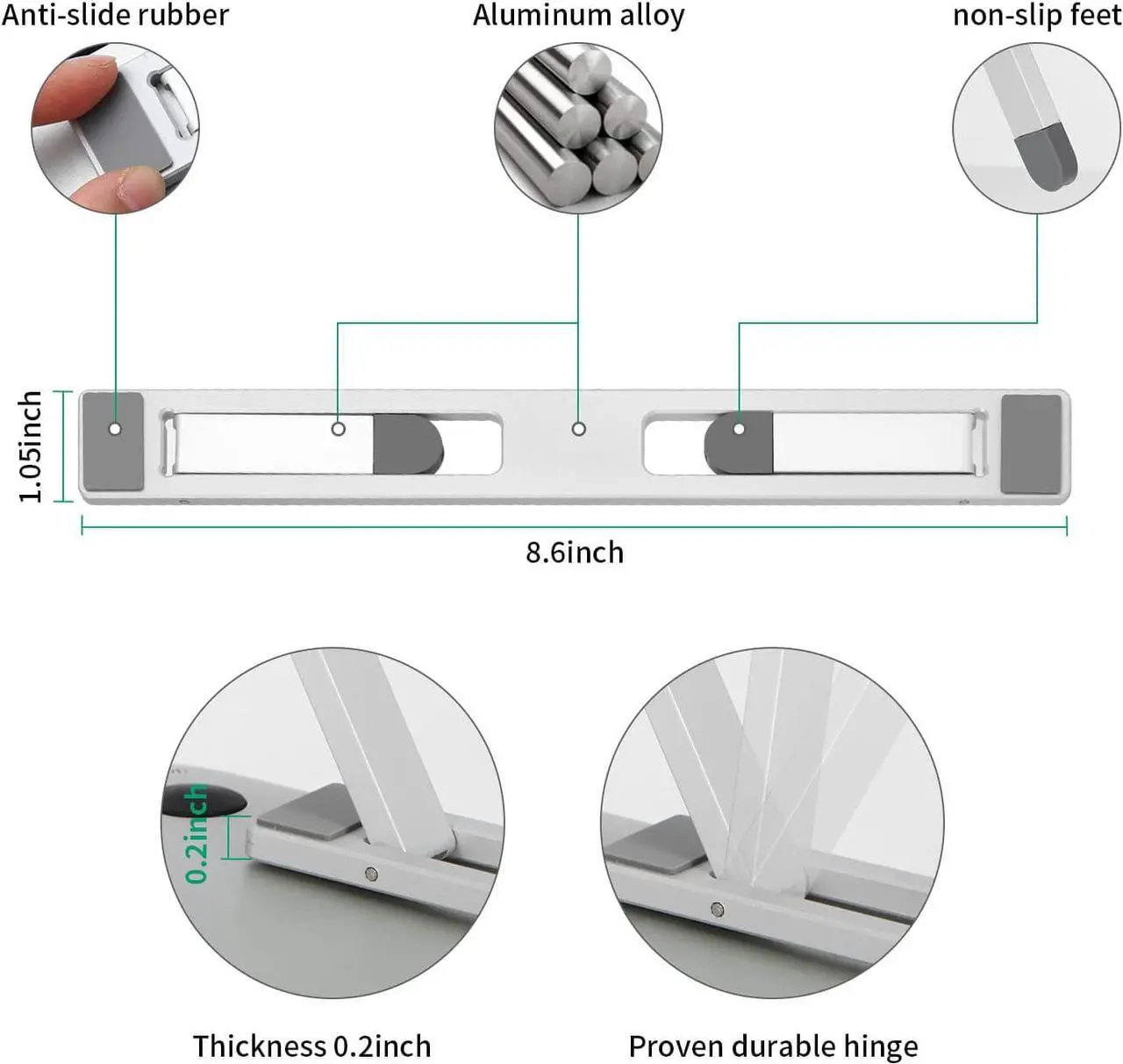 Anti-slide rubber

Aluminum alloy

non-slip feet

1.05inch

8.6inch

0.2inch

Thickness 0.2inch

Proven durable hinge