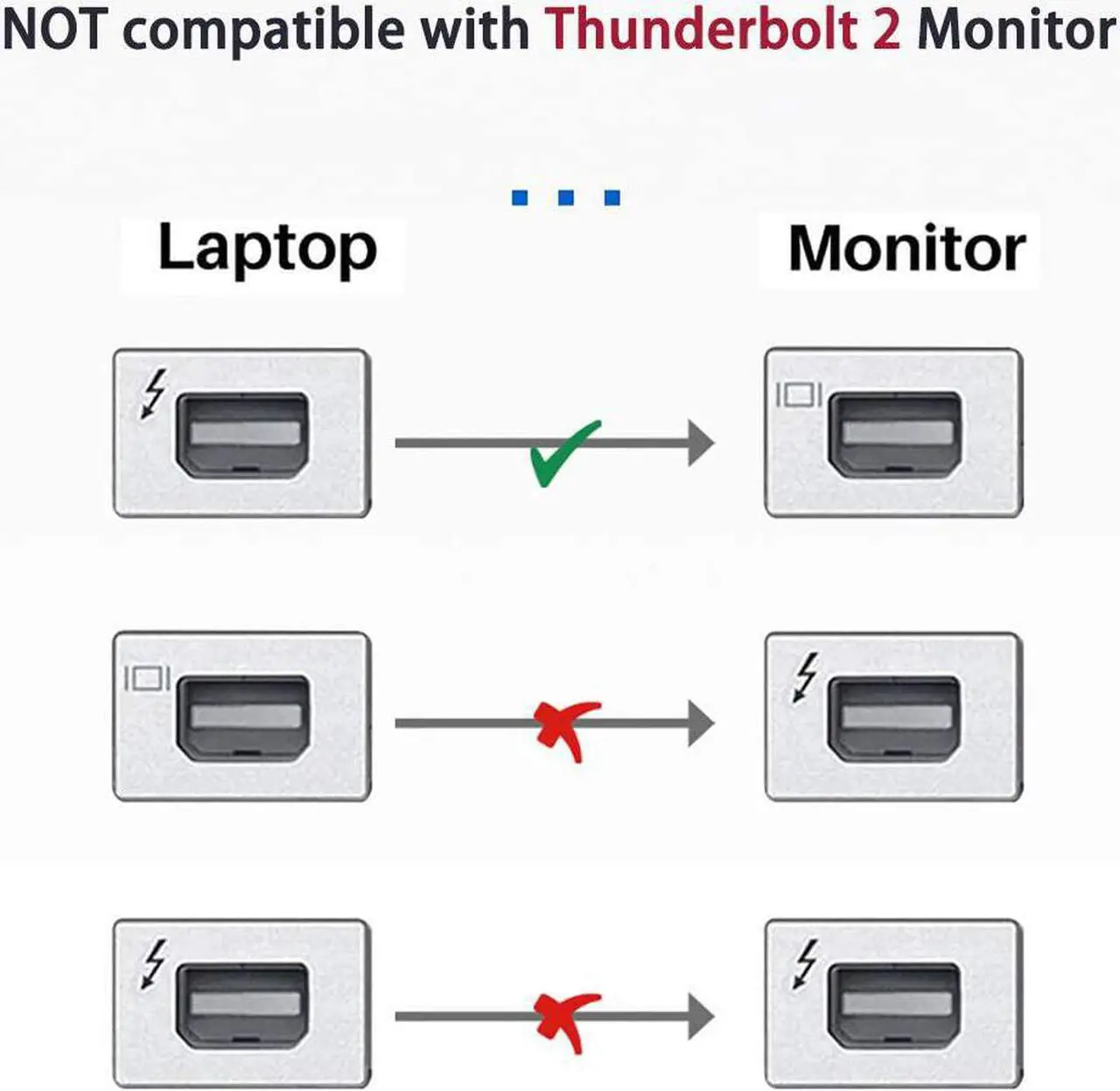 NOT compatible with Thunderbolt 2 Monitor

Laptop

Monitor