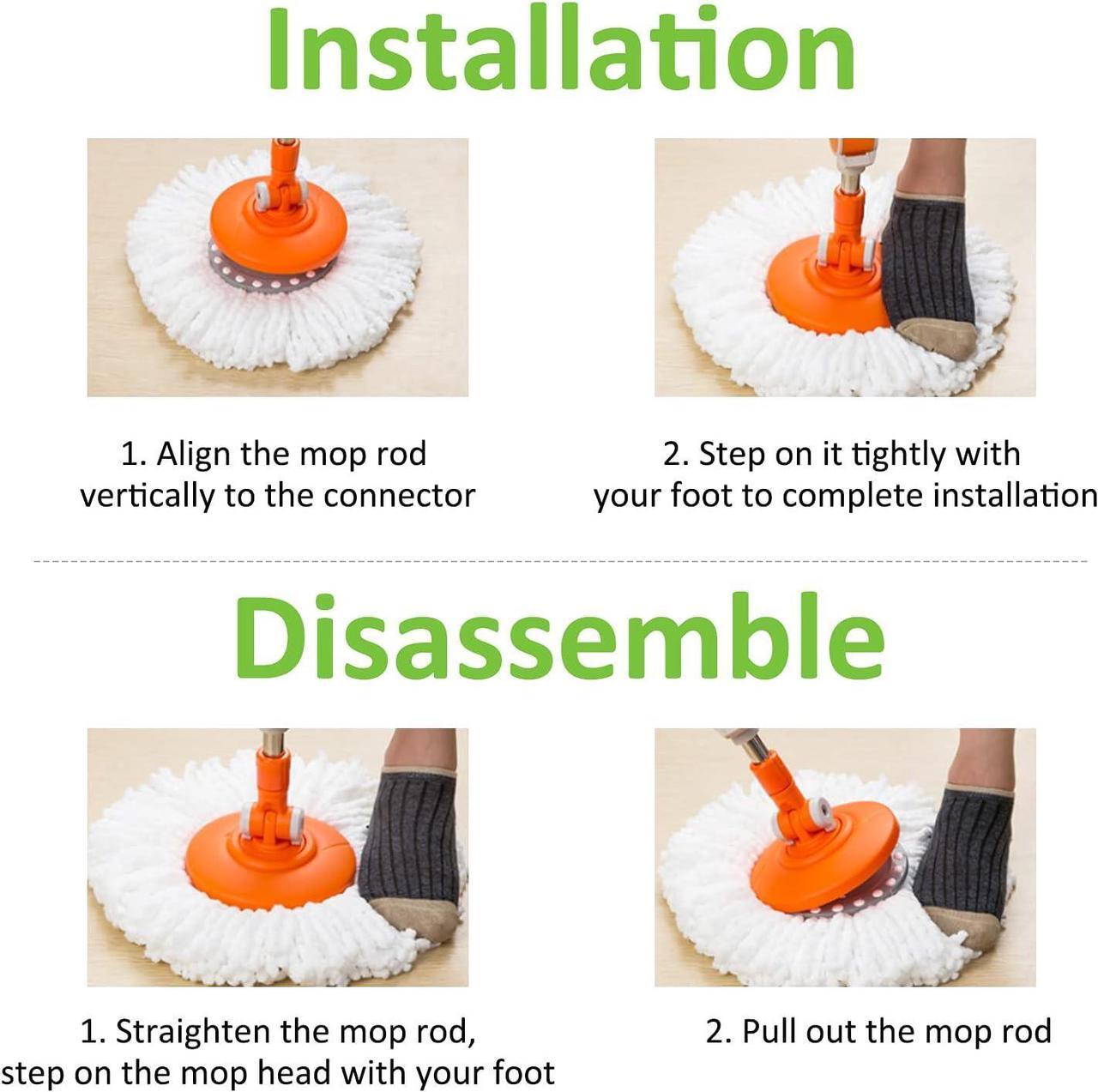 Installation

1. Align the mop rod vertically to the connector

2. Step on it tightly with your foot to complete installation

Disassemble

1. Straighten the mop rod, step on the mop head with your foot

2. Pull out the mop rod