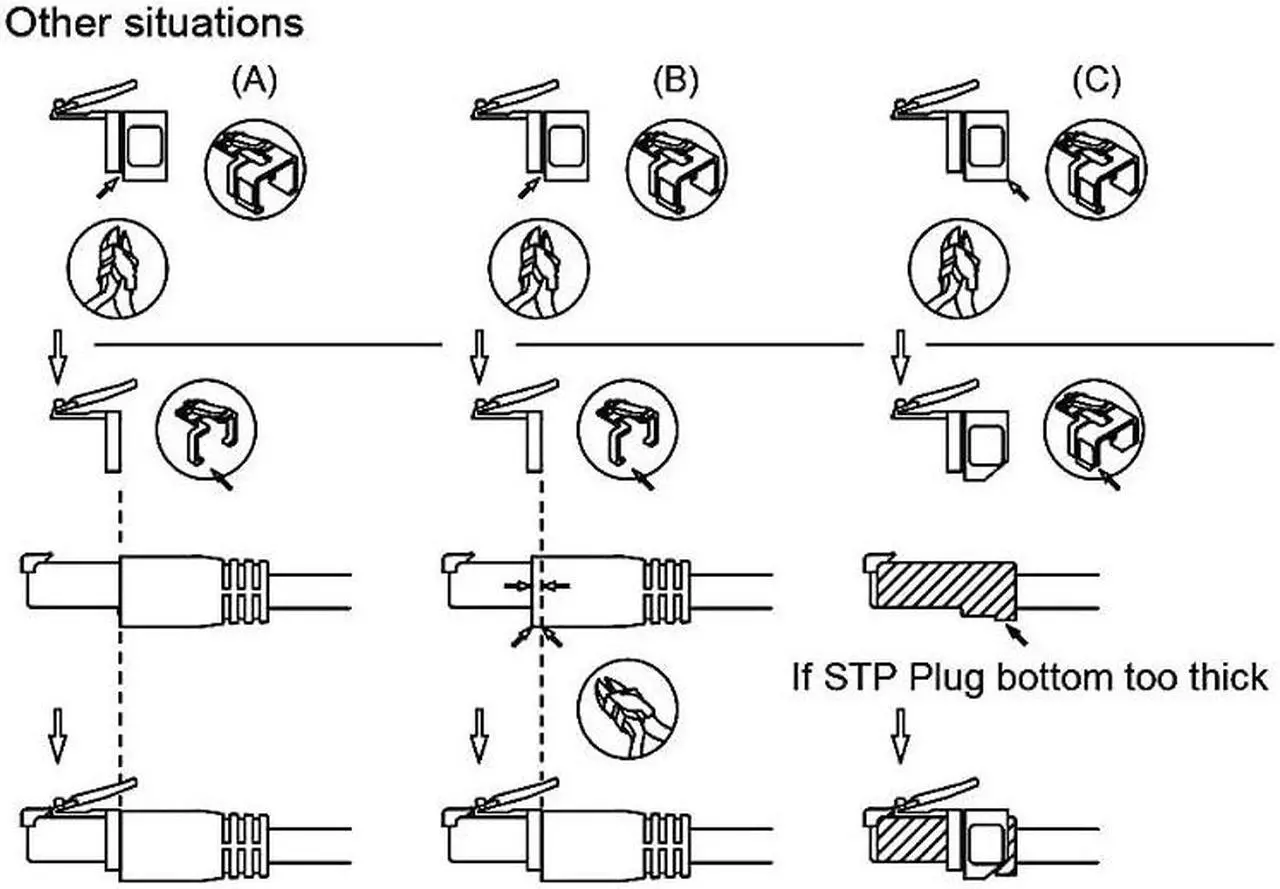 Other situations

(A)

(B)

(C)

If STP Plug bottom too thick