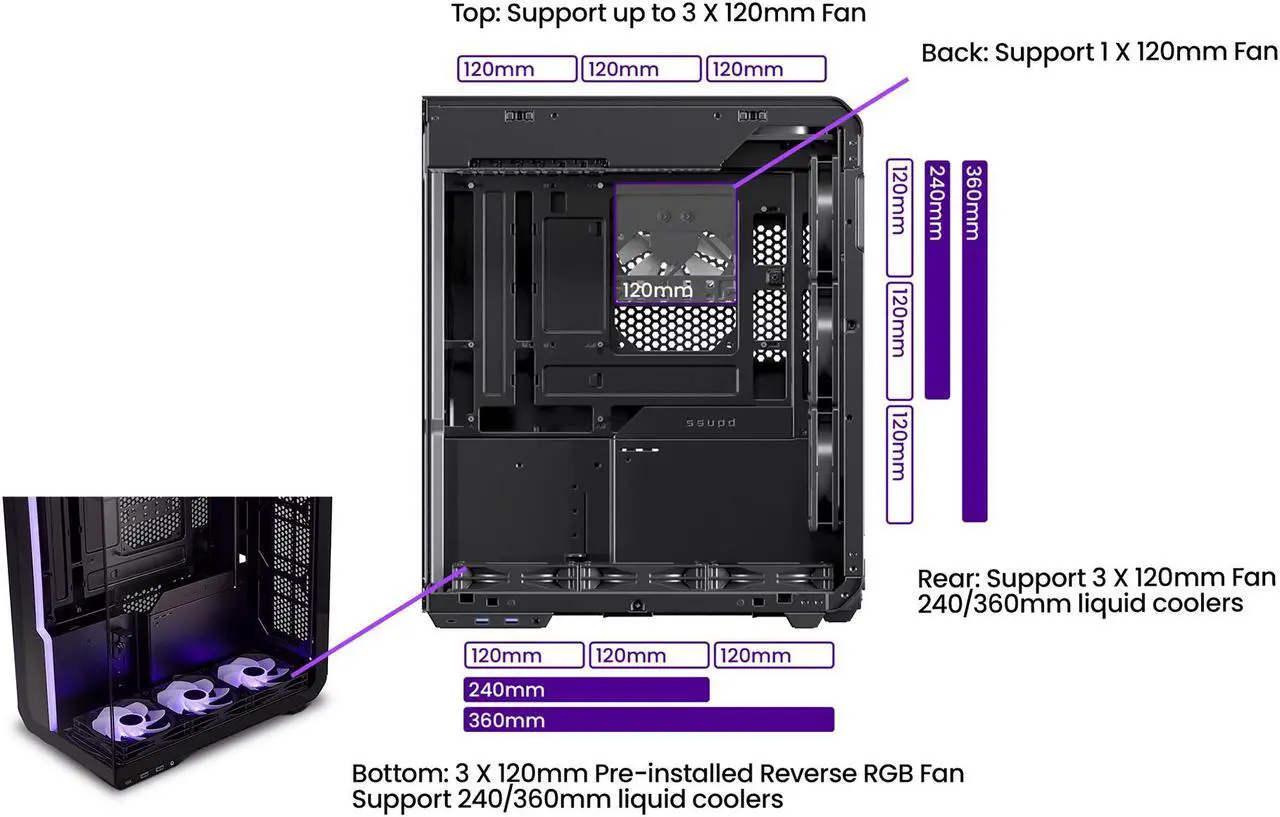 Top: Support up to 3 X 120mm Fan

120mm 120mm 120mm

Back: Support 1 X 120mm Fan

120mm

120mm 120mm 120mm

240mm

360mm

ssupd

Rear: Support 3 X 120mm Fan
240/360mm liquid coolers

120mm 120mm 120mm

240mm

360mm

Bottom: 3 X 120mm Pre-installed Reverse RGB Fan
Support 240/360mm liquid coolers