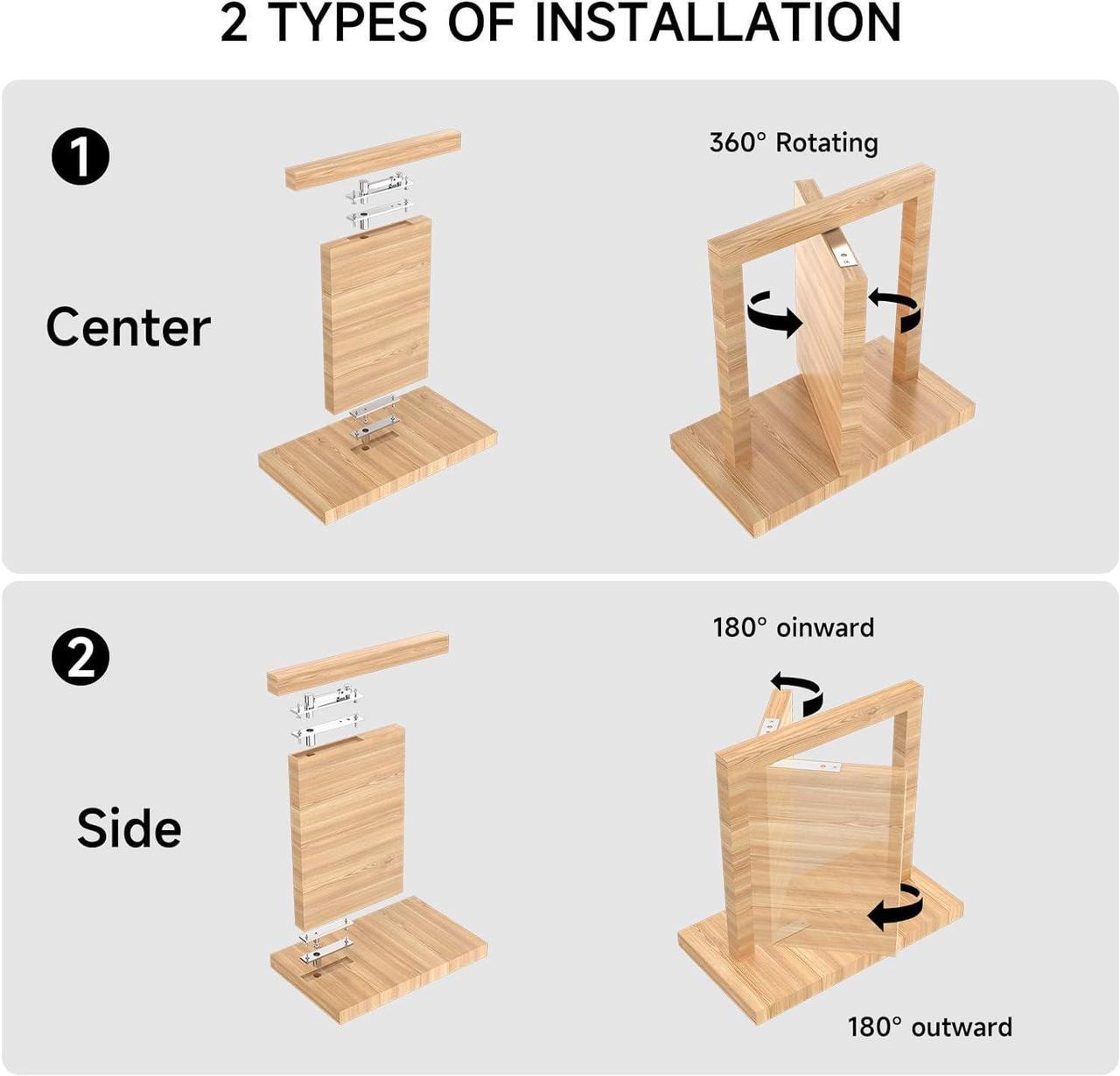 2 TYPES OF INSTALLATION

1

Center

360° Rotating

2

Side

180° oinward

180° outward