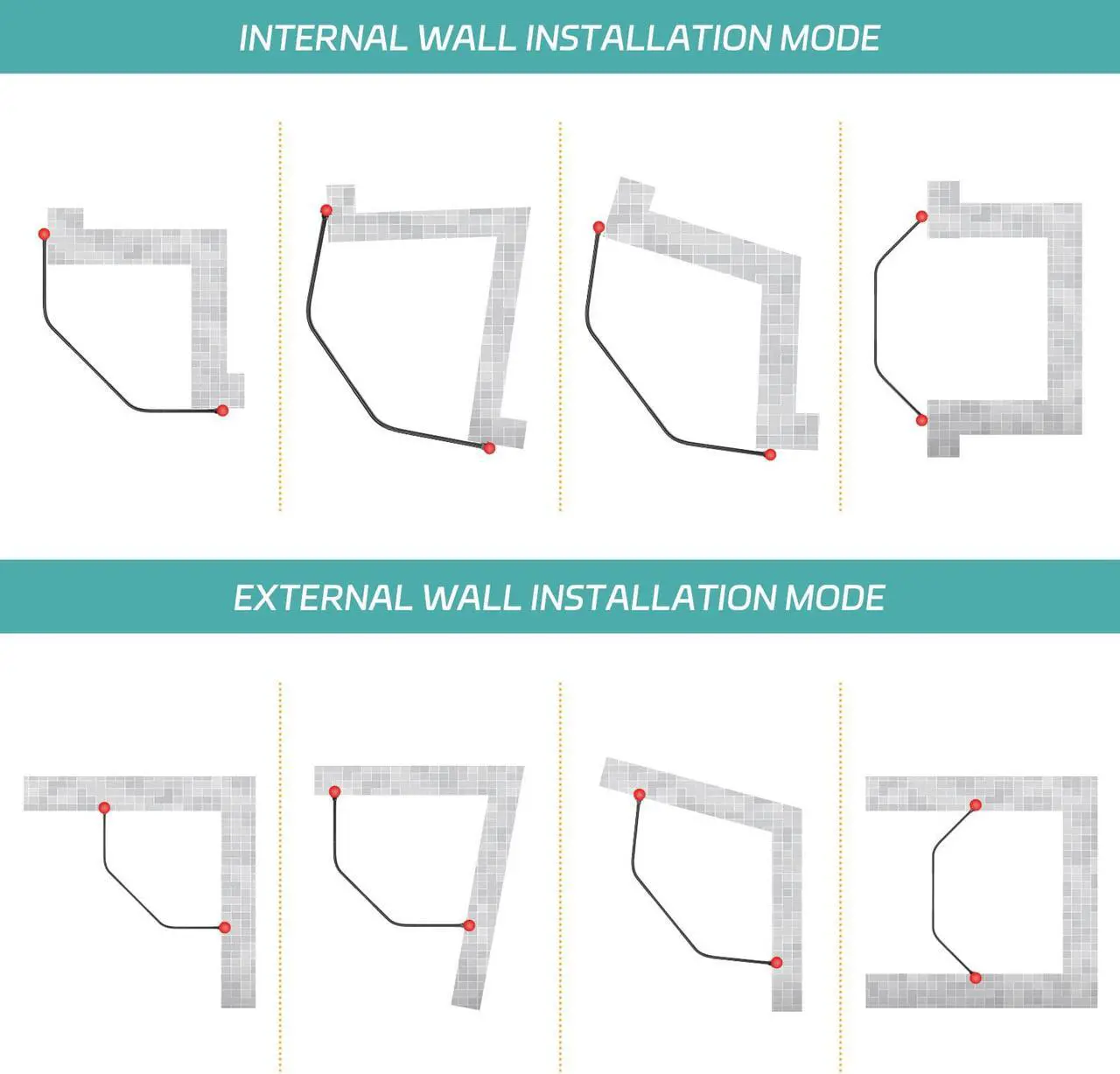 INTERNAL WALL INSTALLATION MODE

EXTERNAL WALL INSTALLATION MODE