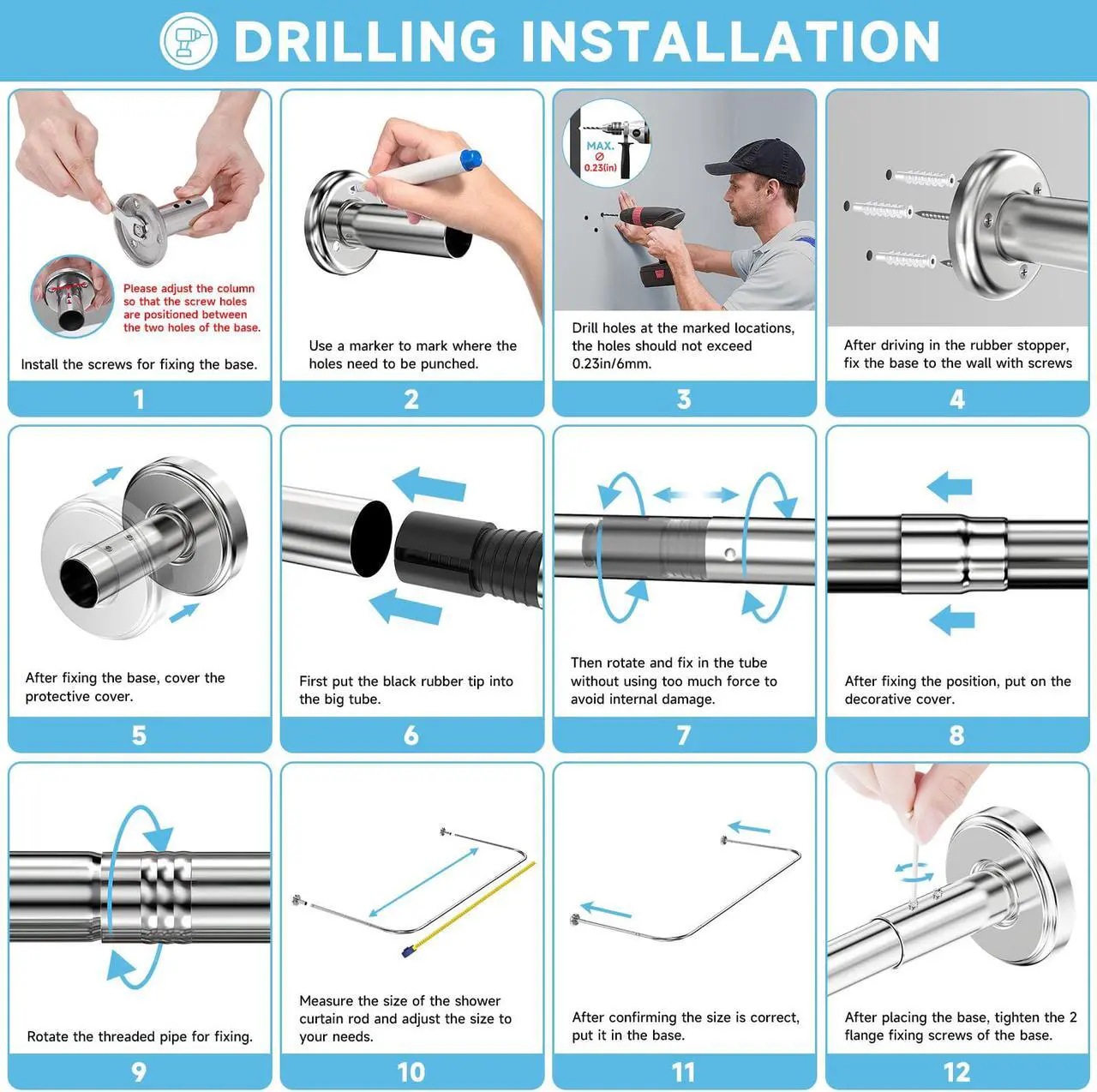 DRILLING INSTALLATION

Please adjust the column so that the screw holes are positioned between the two holes of the base.

Install the screws for fixing the base.

1

Use a marker to mark where the holes need to be punched.

2

MAX. ⌀ 0.23(in)

Drill holes at the marked locations, the holes should not exceed 0.23in/6mm.

3

After driving in the rubber stopper, fix the base to the wall with screws

4

After fixing the base, cover the protective cover.

5

First put the black rubber tip into the big tube.

6

Then rotate and fix in the tube without using too much force to avoid internal damage.

7

After fixing the position, put on the decorative cover.

8

Rotate the threaded pipe for fixing.

9

Measure the size of the shower curtain rod and adjust the size to your needs.

10

After confirming the size is correct, put it in the base.

11

After placing the base, tighten the 2 flange fixing screws of the base.

12